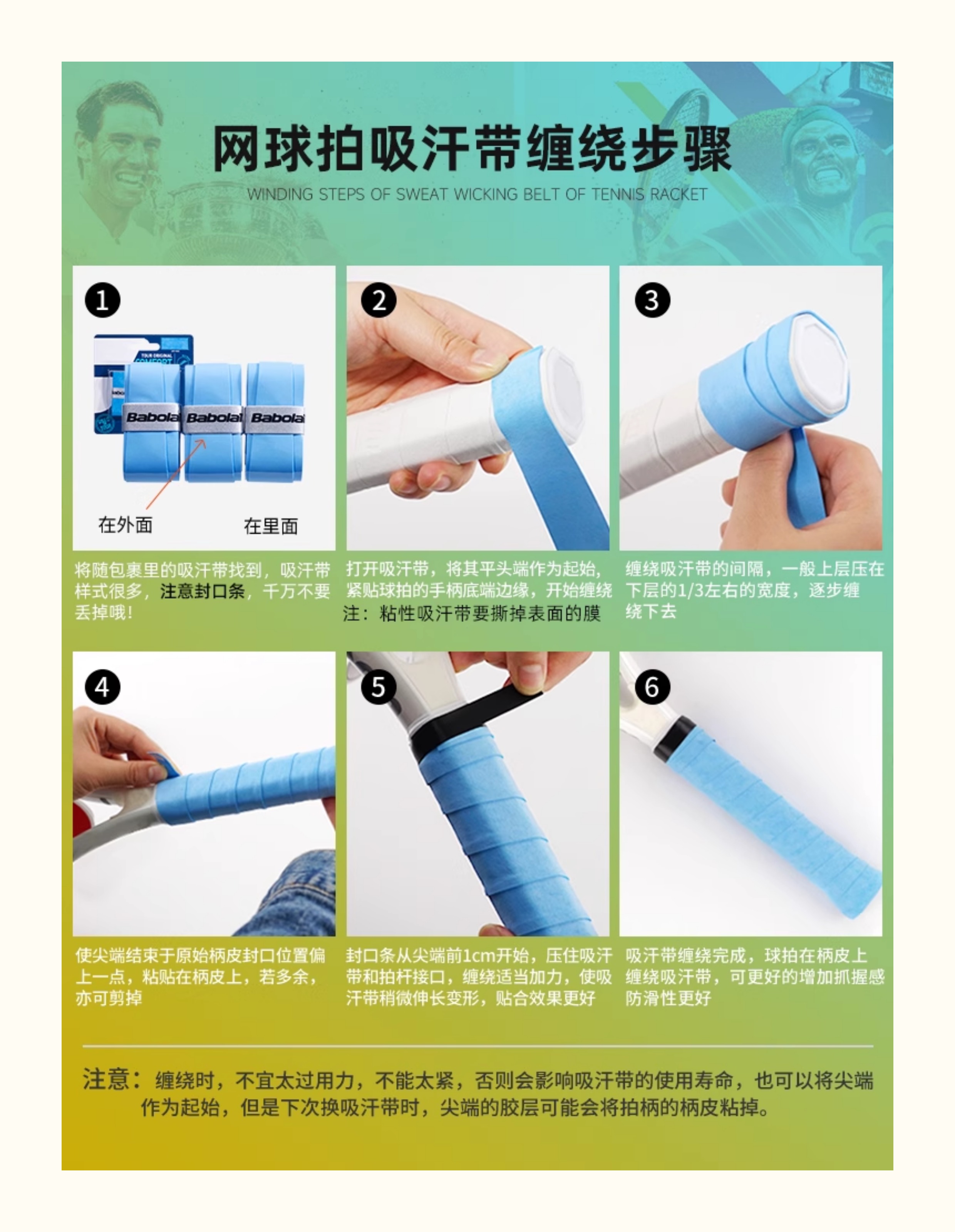 网球拍吸汗带缠绕步骤
WINDING STEPS OF SWEAT WICKING BELT OF TENNIS RACKET

1

TOUR ORIGINAL COMFORT

Babolat Babolat Babolat

在外面 在里面

将随包裹里的吸汗带找到，吸汗带样式很多，注意封口条，千万不要丢掉哦！

2

打开吸汗带，将其平头端作为起始，紧贴球拍的手柄底端边缘，开始缠绕
注：粘性吸汗带要撕掉表面的膜

3

缠绕吸汗带的间隔，一般上层压在下层的1/3左右的宽度，逐步缠绕下去

4

使尖端结束于原始柄皮封口位置偏上一点，粘贴在柄皮上，若多余，亦可剪掉

5

封口条从尖端前1cm开始，压住吸汗带和拍杆接口，缠绕适当加力，使吸汗带稍微伸长变形，贴合效果更好

6

吸汗带缠绕完成，球拍在柄皮上缠绕吸汗带，可更好的增加抓握感防滑性更好

注意：缠绕时，不宜太过用力，不能太紧，否则会影响吸汗带的使用寿命，也可以将尖端作为起始，但是下次换吸汗带时，尖端的胶层可能会将拍柄的柄皮粘掉。