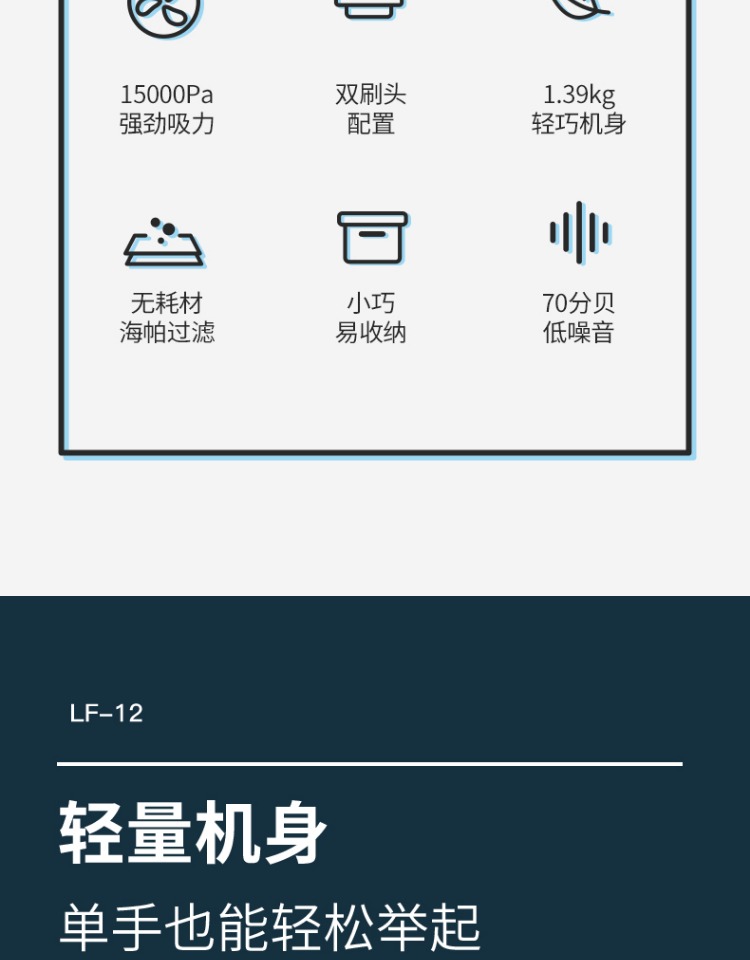 15000Pa
强劲吸力

双刷头
配置

1.39kg
轻巧机身

无耗材
海帕过滤

小巧
易收纳

70分贝
低噪音

LF-12

轻量机身

单手也能轻松举起