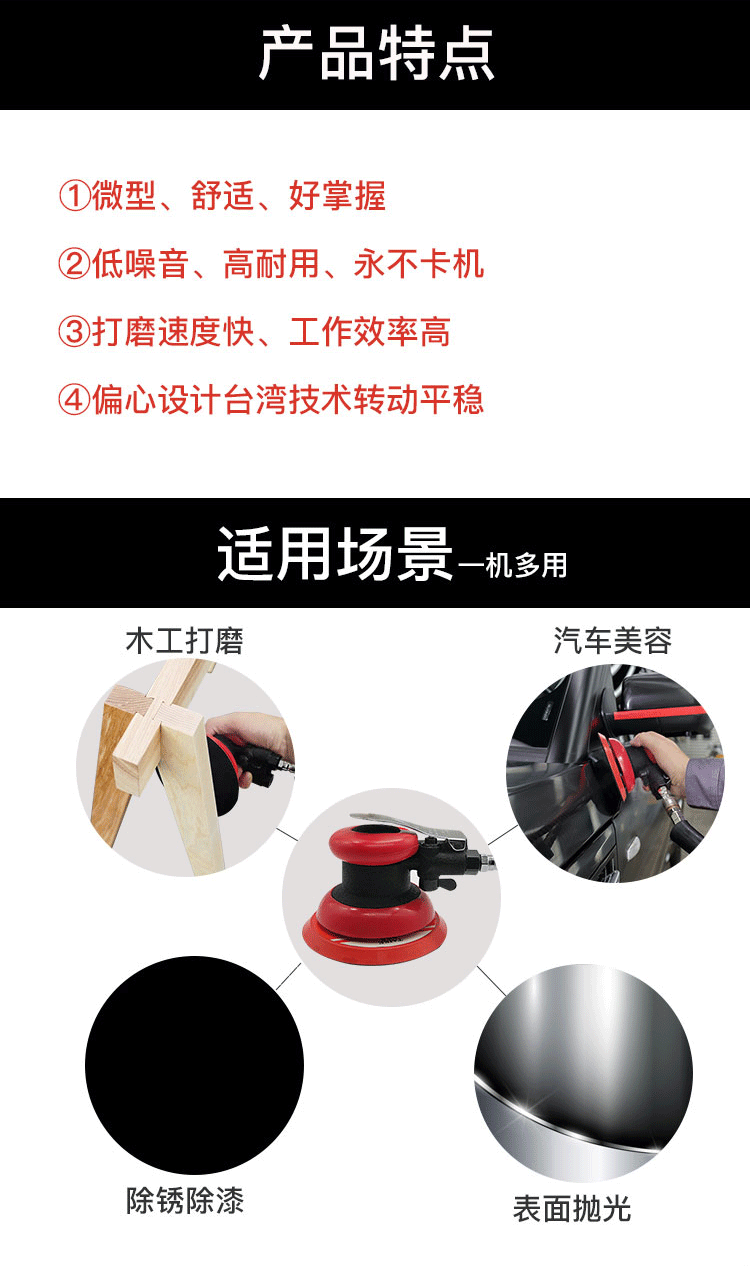 产品特点

①微型、舒适、好掌握

②低噪音、高耐用、永不卡机

③打磨速度快、工作效率高

④偏心设计台湾技术转动平稳

适用场景—机多用

木工打磨

汽车美容

除锈除漆

表面抛光