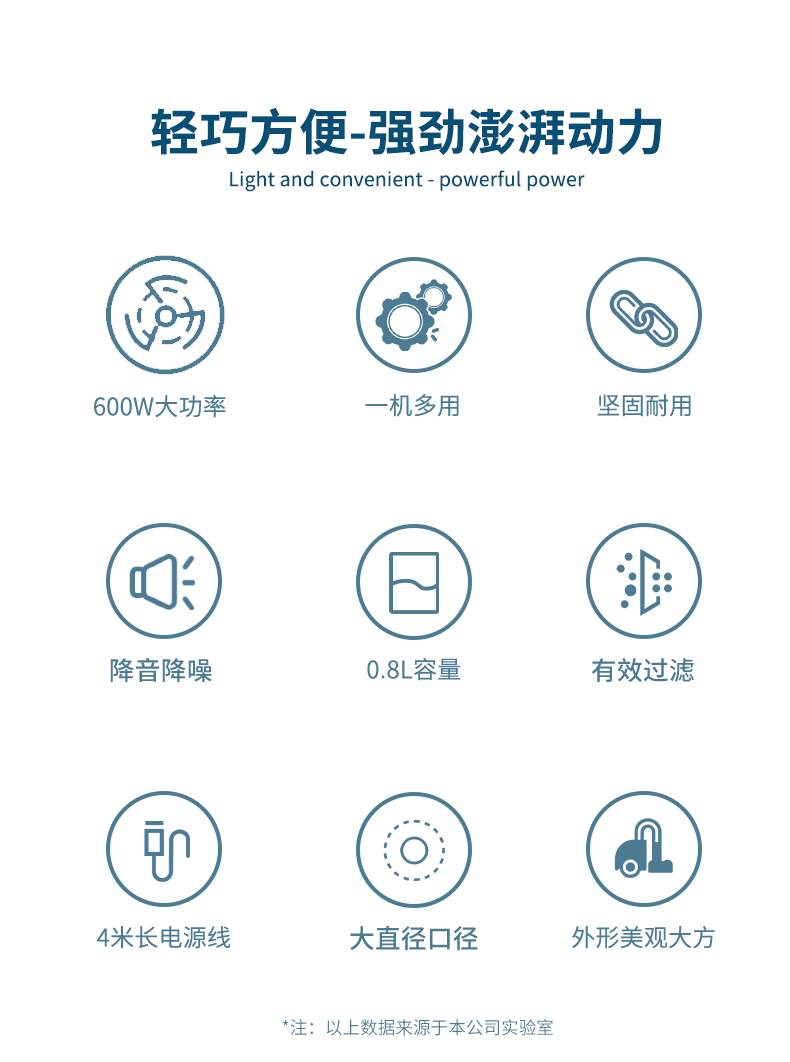 轻巧方便-强劲澎湃动力

Light and convenient - powerful power

600W大功率

一机多用

坚固耐用

降音降噪

0.8L容量

有效过滤

4米长电源线

大直径口径

外形美观大方

*注：以上数据来源于本公司实验室