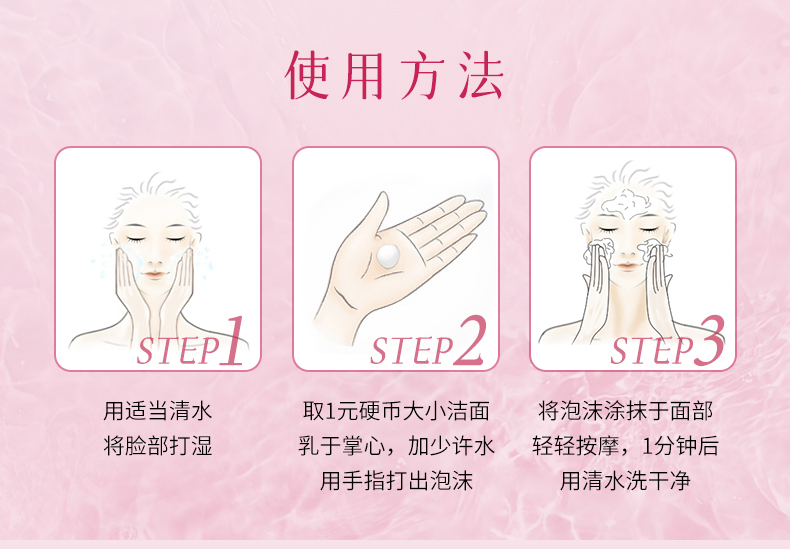 使用方法

STEP1

用适当清水
将脸部打湿

STEP2

取1元硬币大小洁面
乳于掌心，加少许水
用手指打出泡沫

STEP3

将泡沫涂抹于面部
轻轻按摩，1分钟后
用清水洗干净