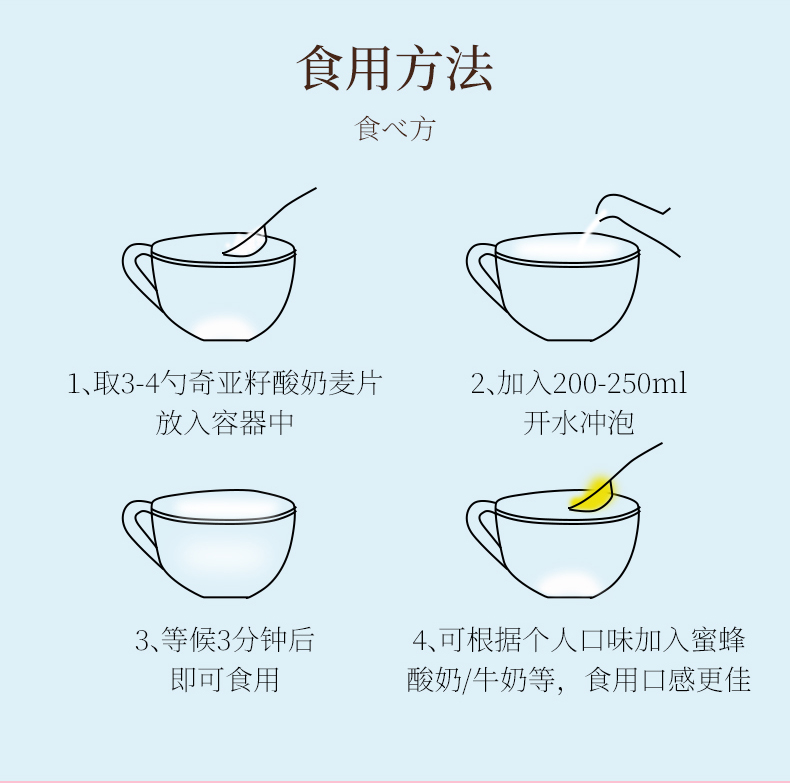 食用方法

食べ方

1、取3-4勺奇亚籽酸奶麦片放入容器中

2、加入200-250ml开水冲泡

3、等候3分钟后即可食用

4、可根据个人口味加入蜜蜂酸奶/牛奶等，食用口感更佳