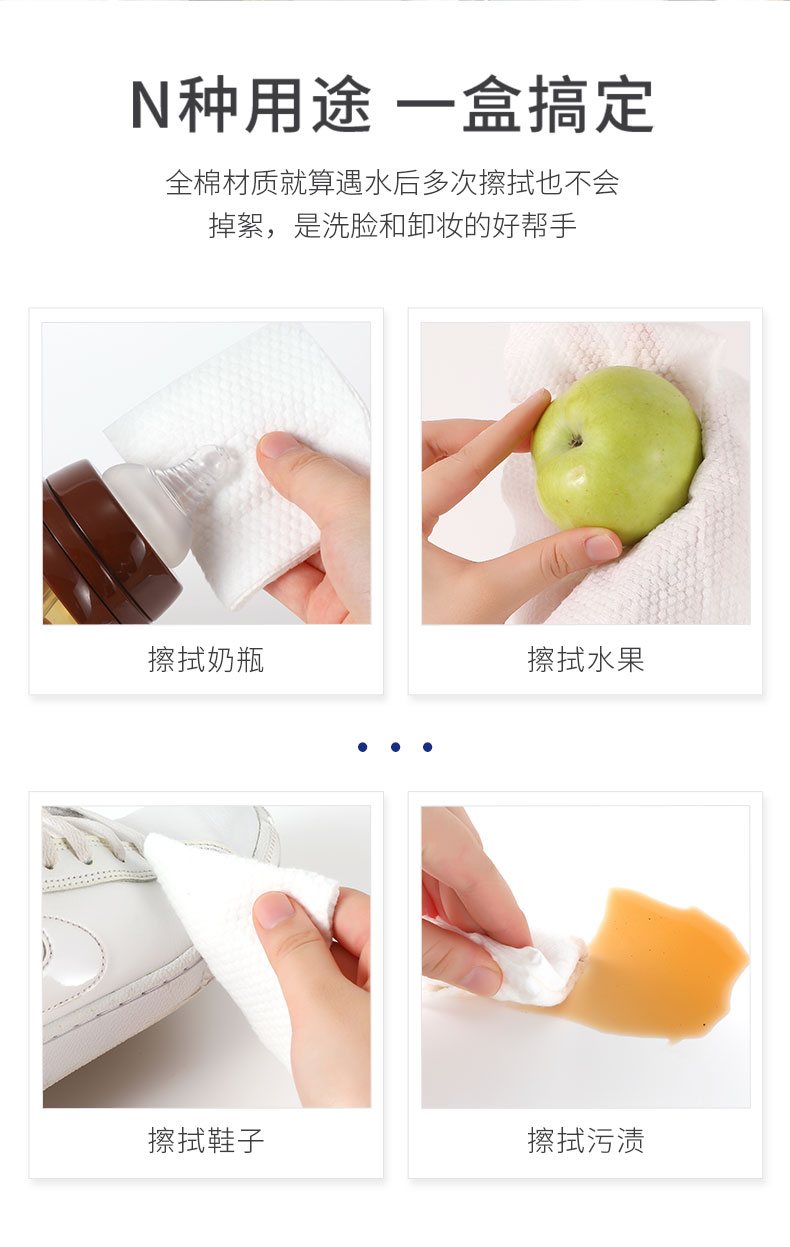 N种用途 一盒搞定

全棉材质就算遇水后多次擦拭也不会掉絮，是洗脸和卸妆的好帮手

擦拭奶瓶

擦拭水果

擦拭鞋子

擦拭污渍