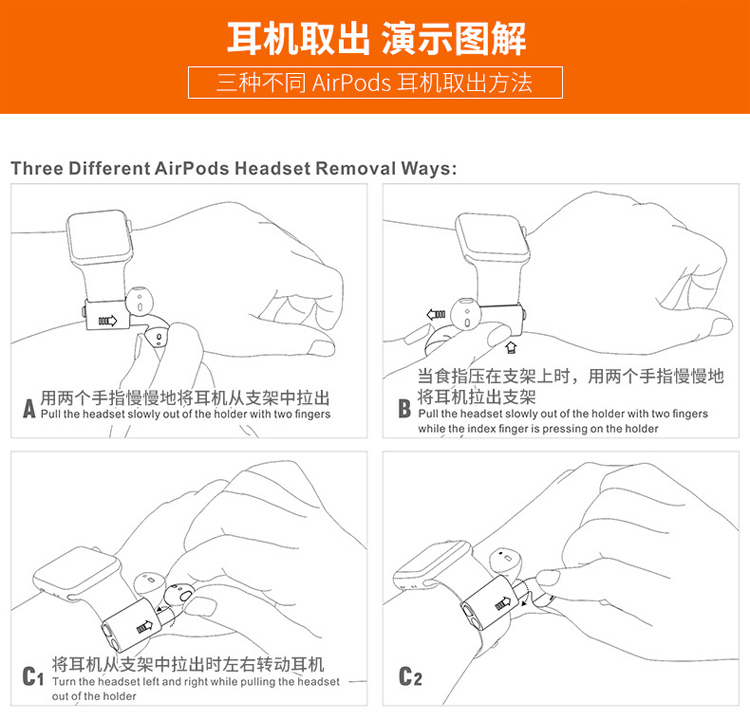 耳机取出 演示图解

三种不同 AirPods 耳机取出方法

Three Different AirPods Headset Removal Ways:

A 用两个手指慢慢地将耳机从支架中拉出
Pull the headset slowly out of the holder with two fingers

B 当食指压在支架上时，用两个手指慢慢地将耳机拉出支架
Pull the headset slowly out of the holder with two fingers while the index finger is pressing on the holder

C1 将耳机从支架中拉出时左右转动耳机
Turn the headset left and right while pulling the headset out of the holder

C2