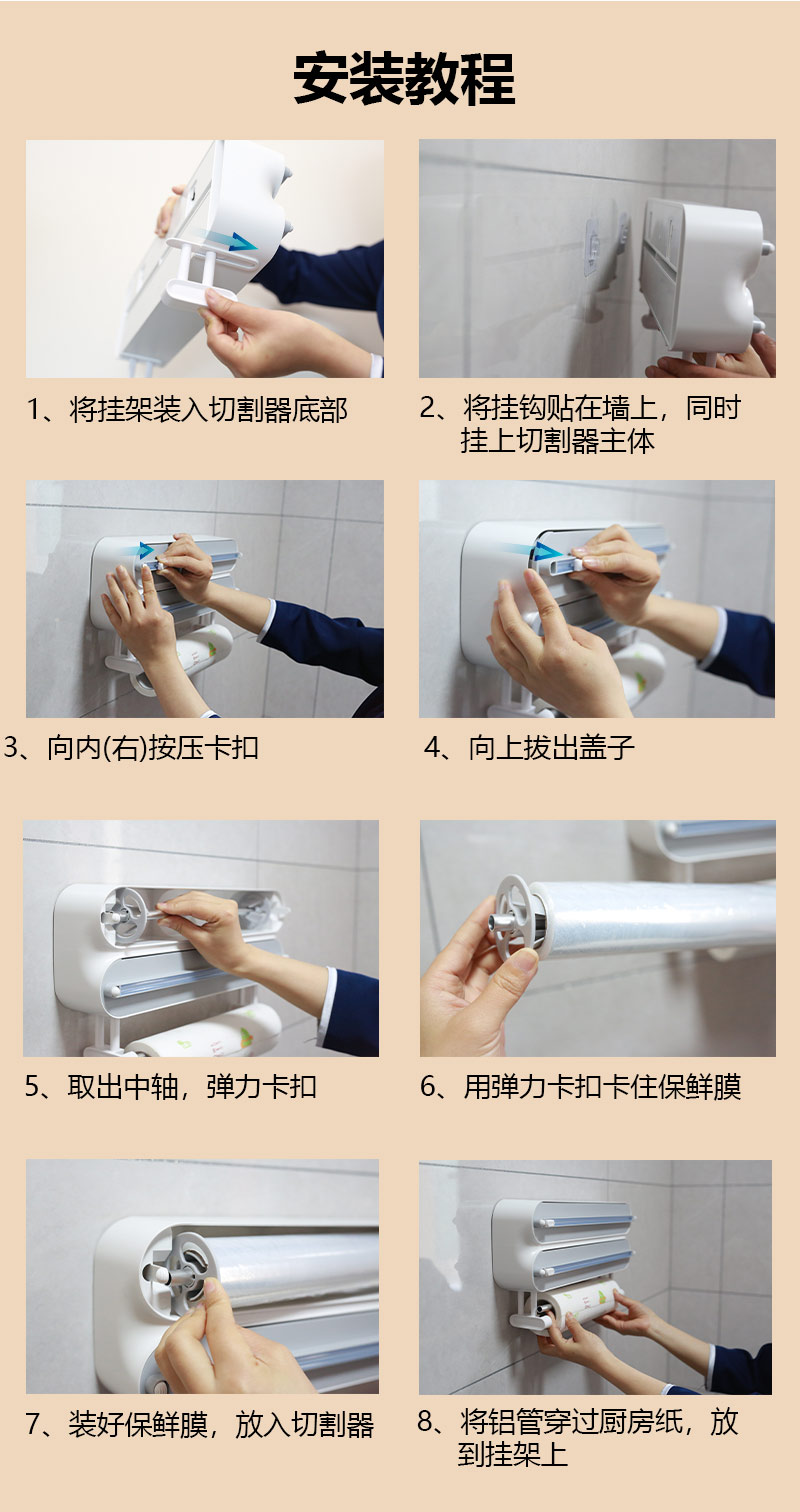 安装教程

1、将挂架装入切割器底部

2、将挂钩贴在墙上，同时挂上切割器主体

3、向内(右)按压卡扣

4、向上拔出盖子

5、取出中轴，弹力卡扣

6、用弹力卡扣卡住保鲜膜

7、装好保鲜膜，放入切割器

8、将铝管穿过厨房纸，放到挂架上