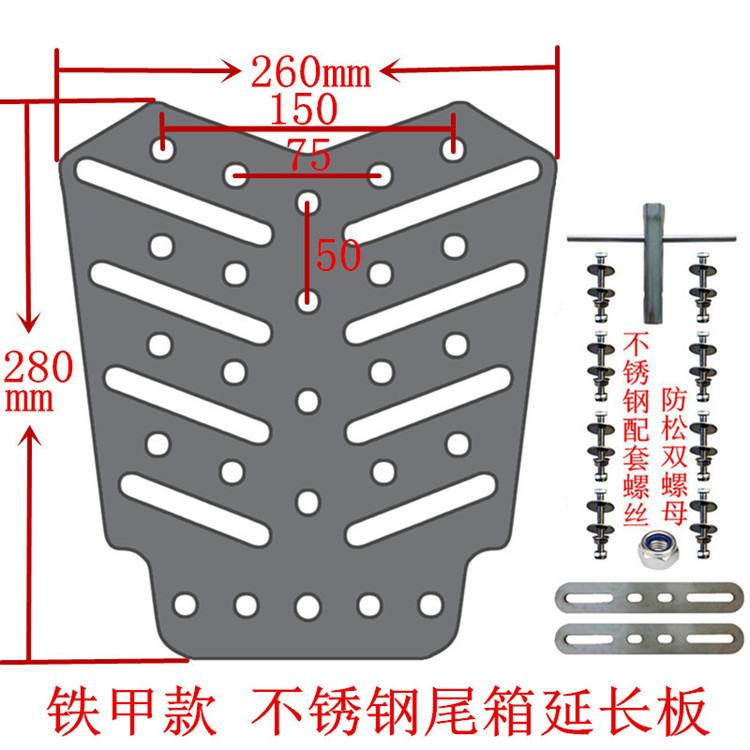 260mm
150
75
50
280
mm
不锈钢配套螺丝
防松双螺母
铁甲款 不锈钢尾箱延长板