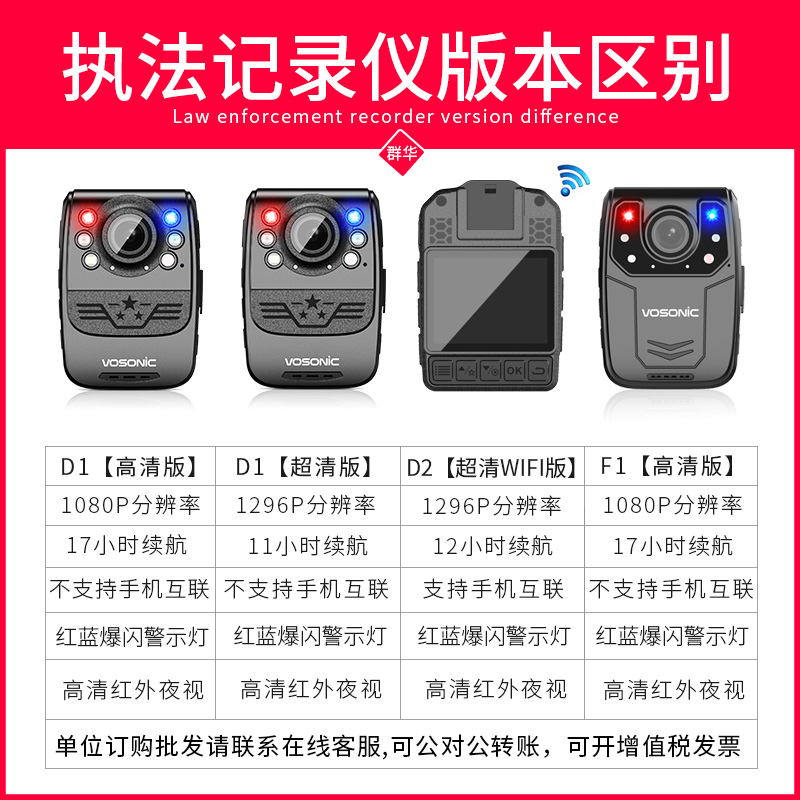 执法记录仪版本区别
Law enforcement recorder version difference

群华

VOSONIC
VOSONIC
OK
VOSONIC

| D1【高清版】 | D1【超清版】 | D2【超清WIFI版】 | F1【高清版】 |
|---|---|---|---|
| 1080P分辨率 | 1296P分辨率 | 1296P分辨率 | 1080P分辨率 |
| 17小时续航 | 11小时续航 | 12小时续航 | 17小时续航 |
| 不支持手机互联 | 不支持手机互联 | 支持手机互联 | 不支持手机互联 |
| 红蓝爆闪警示灯 | 红蓝爆闪警示灯 | 红蓝爆闪警示灯 | 红蓝爆闪警示灯 |
| 高清红外夜视 | 高清红外夜视 | 高清红外夜视 | 高清红外夜视 |

单位订购批发请联系在线客服,可公对公转账，可开增值税发票