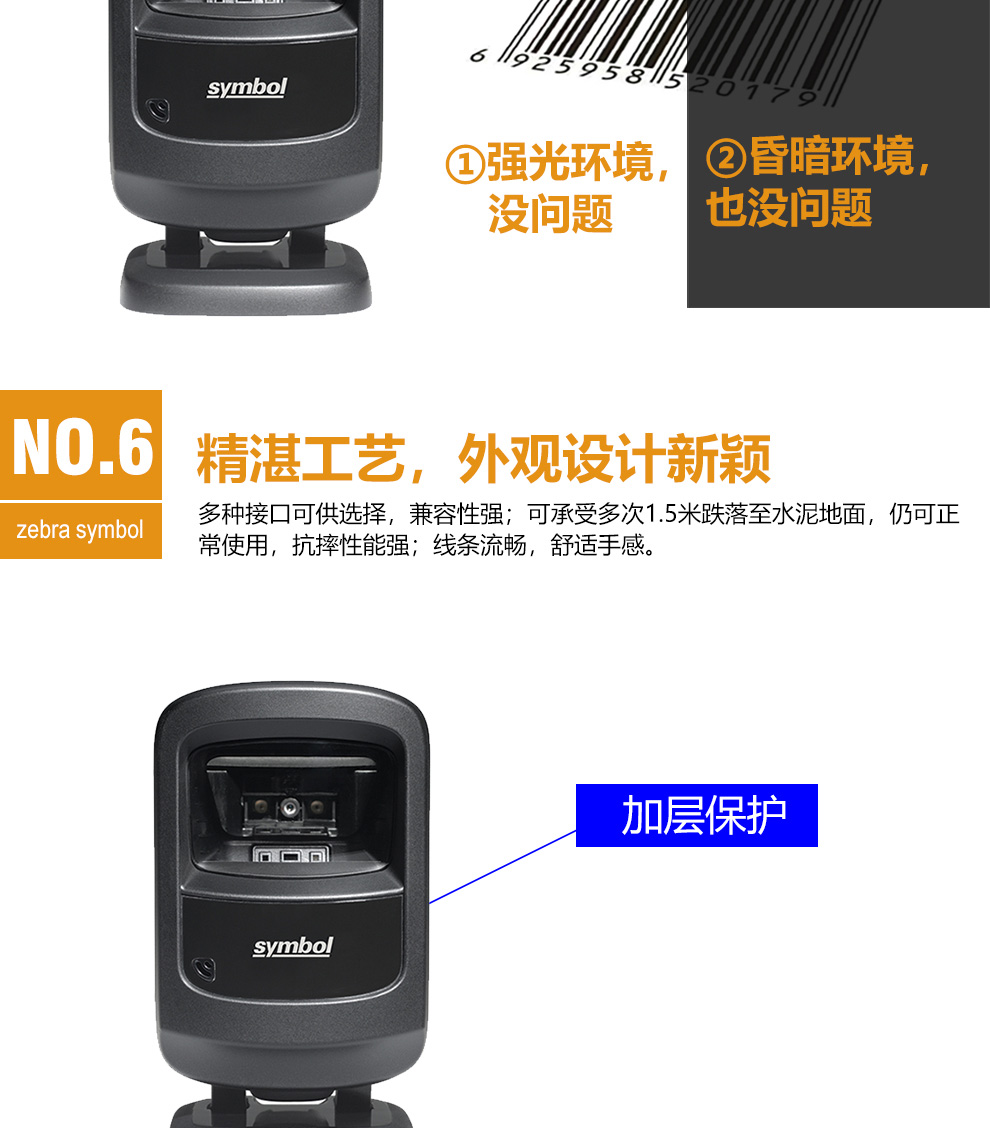 symbol

6 925958 520179

①强光环境，没问题

②昏暗环境，也没问题

NO.6

zebra symbol

精湛工艺，外观设计新颖

多种接口可供选择，兼容性强；可承受多次1.5米跌落至水泥地面，仍可正常使用，抗摔性能强；线条流畅，舒适手感。

加层保护

symbol