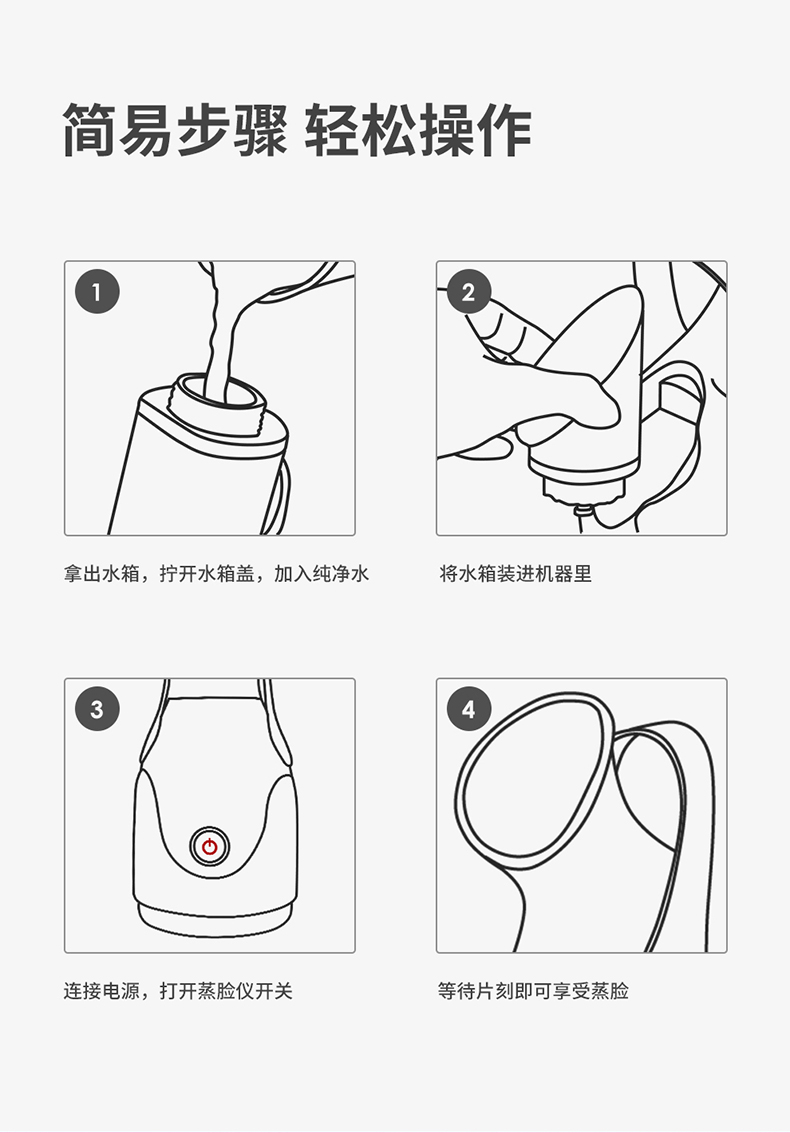 简易步骤 轻松操作

1

拿出水箱，拧开水箱盖，加入纯净水

2

将水箱装进机器里

3

连接电源，打开蒸脸仪开关

4

等待片刻即可享受蒸脸