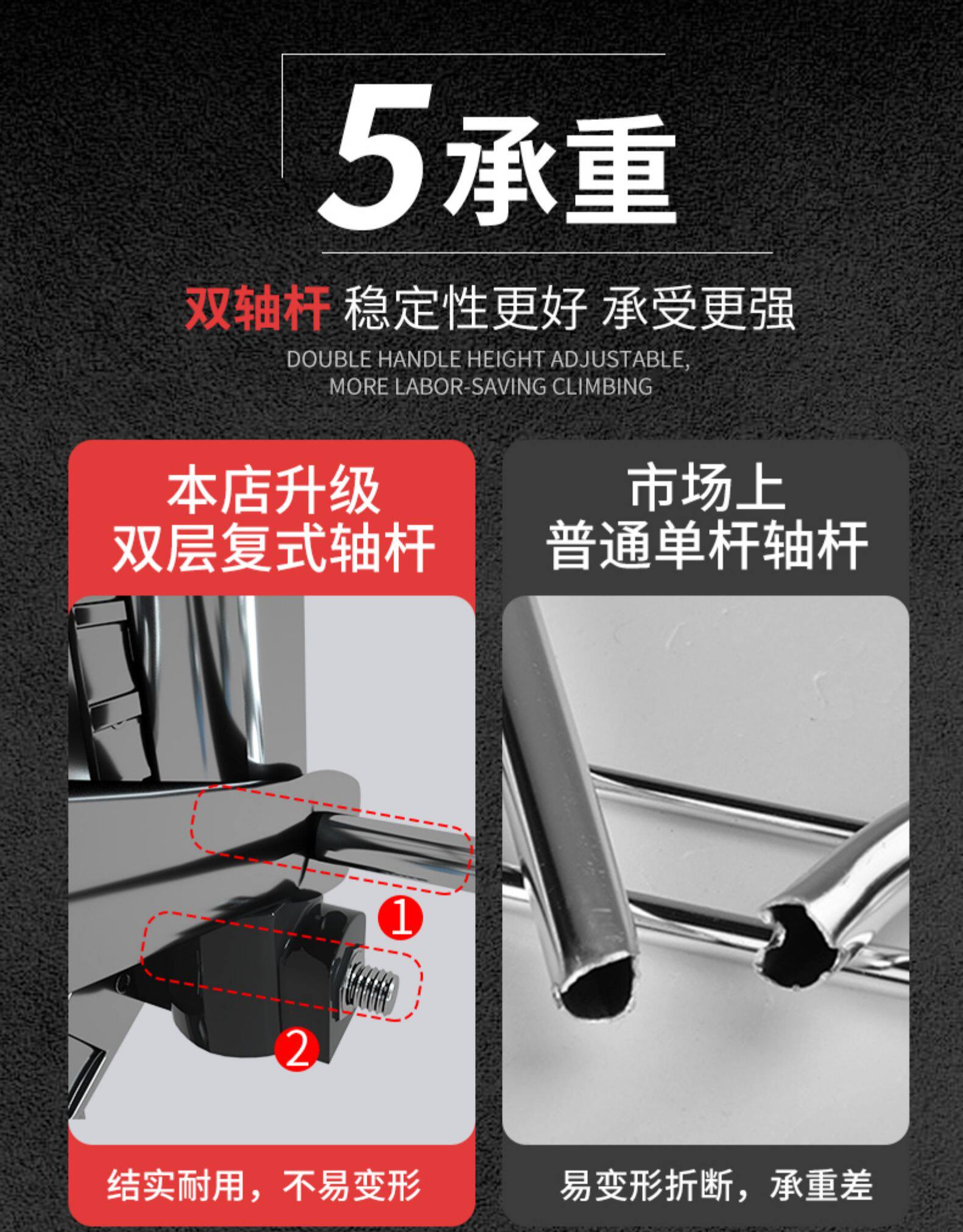 5承重

双轴杆 稳定性更好 承受更强

DOUBLE HANDLE HEIGHT ADJUSTABLE, MORE LABOR-SAVING CLIMBING

本店升级
双层复式轴杆

1

2

结实耐用，不易变形

市场上
普通单杆轴杆

易变形折断，承重差