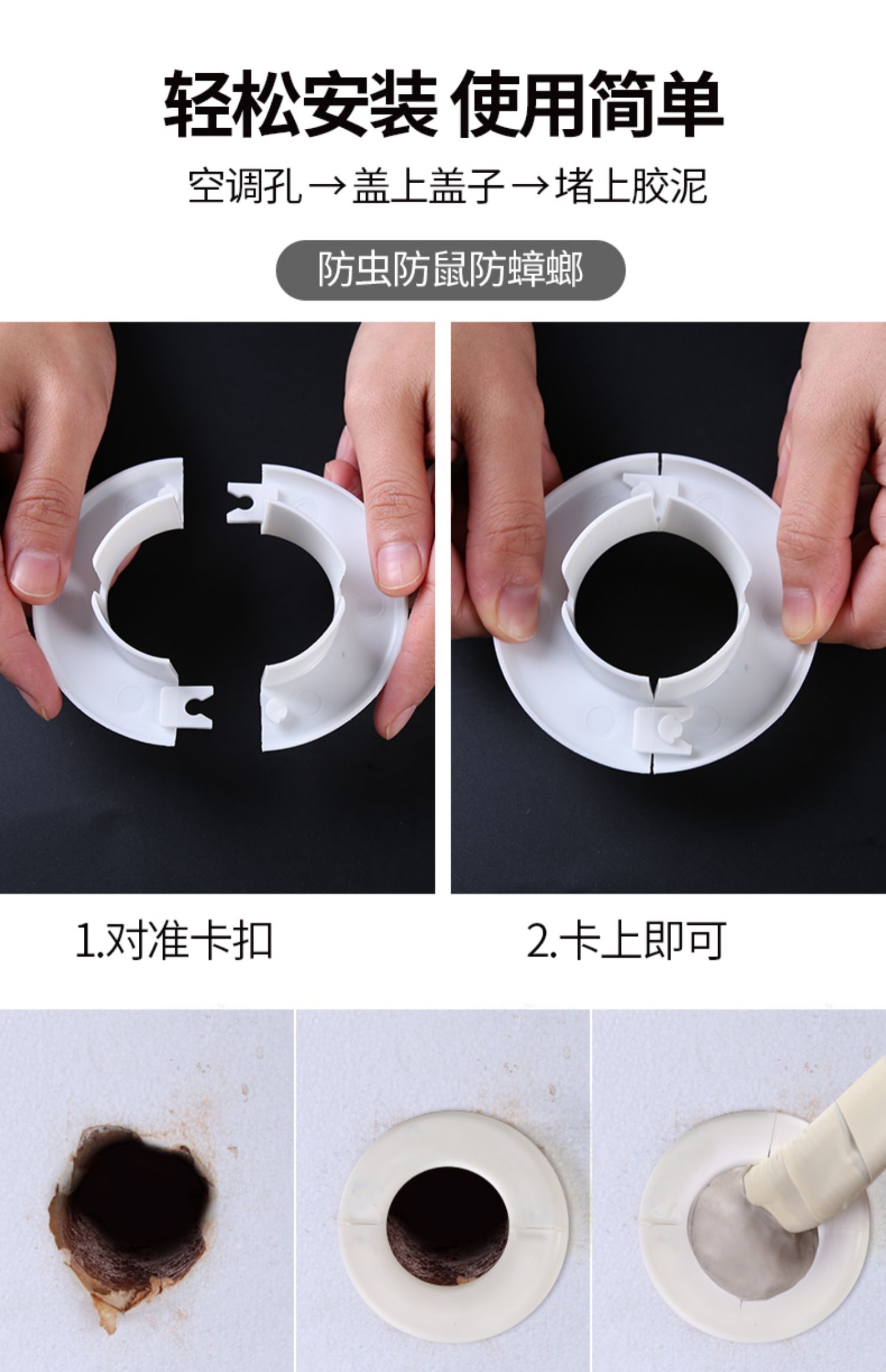 轻松安装 使用简单

空调孔→盖上盖子→堵上胶泥

防虫防鼠防蟑螂

1.对准卡扣

2.卡上即可