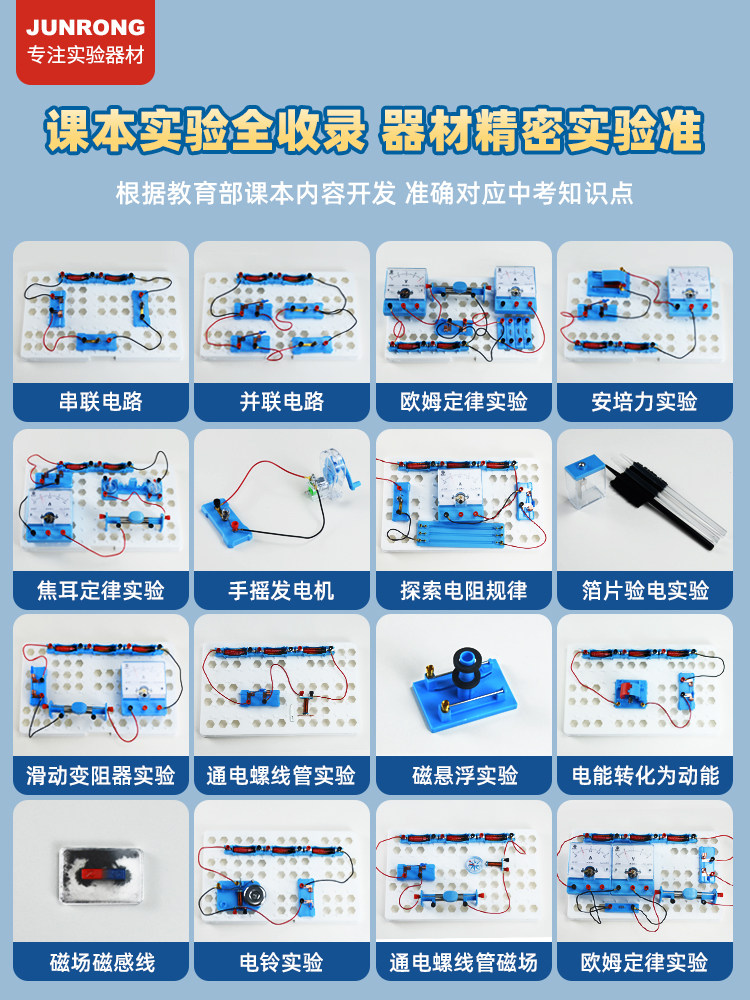 JUNRONG
专注实验器材

课本实验全收录 器材精密实验准

根据教育部课本内容开发 准确对应中考知识点

串联电路

并联电路

欧姆定律实验

安培力实验

焦耳定律实验

手摇发电机

探索电阻规律

箔片验电实验

滑动变阻器实验

通电螺线管实验

磁悬浮实验

电能转化为动能

磁场磁感线

电铃实验

通电螺线管磁场

欧姆定律实验