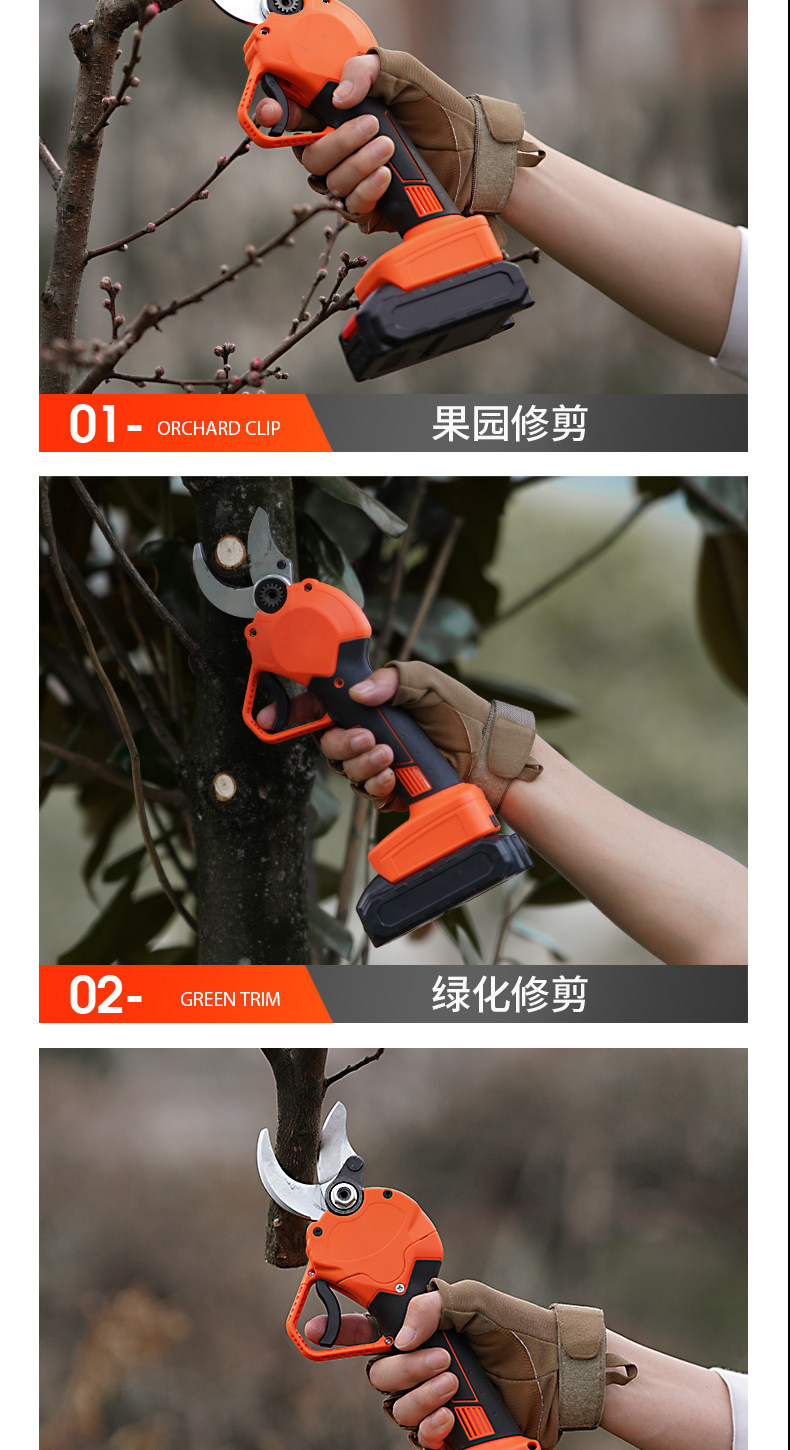 01- ORCHARD CLIP

果园修剪

02- GREEN TRIM

绿化修剪