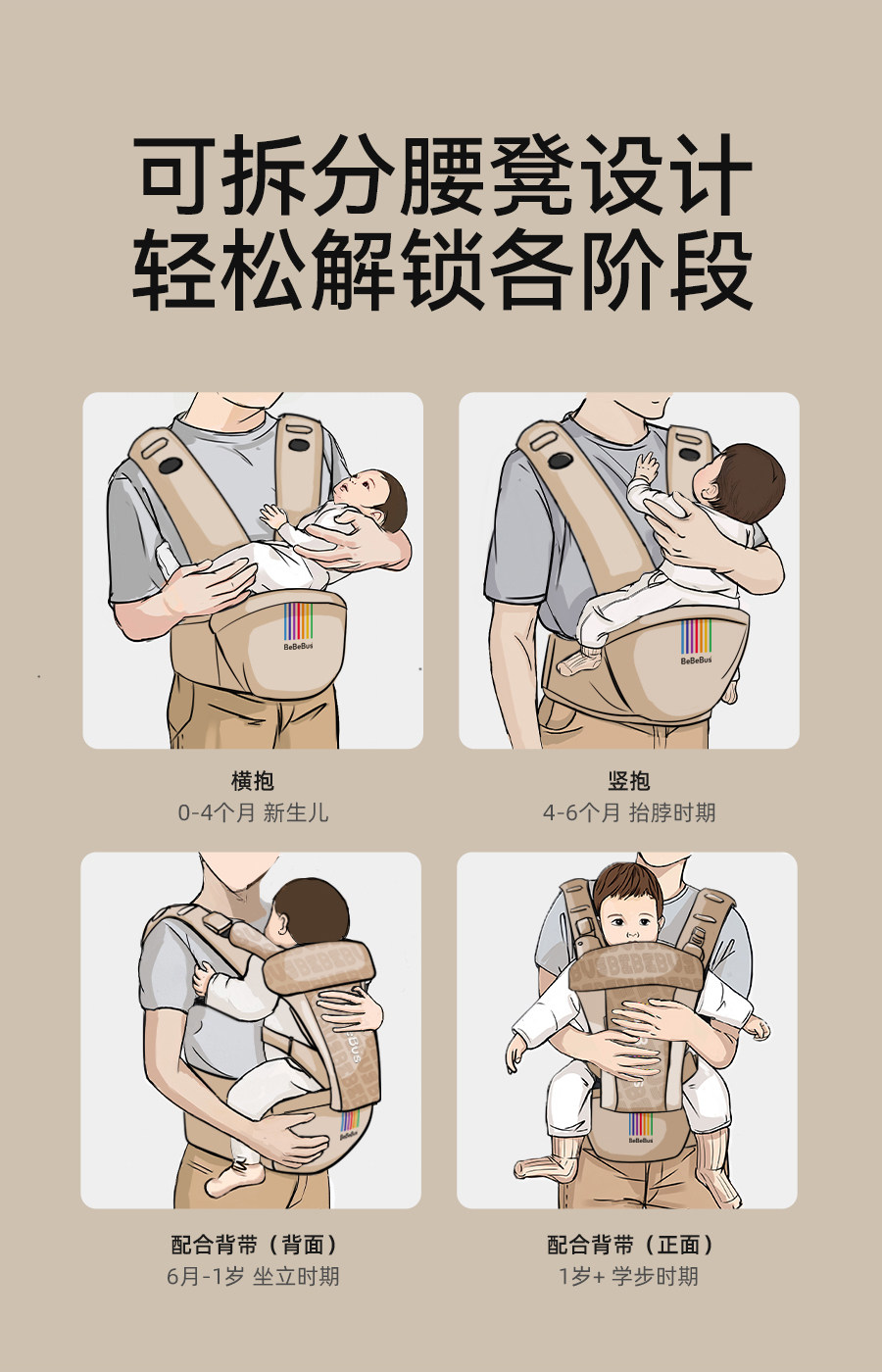 可拆分腰凳设计
轻松解锁各阶段

BeBeBus

横抱
0-4个月 新生儿

BeBeBus

竖抱
4-6个月 抬脖时期

BeBeBus

配合背带（背面）
6月-1岁 坐立时期

BeBeBus

配合背带（正面）
1岁+ 学步时期