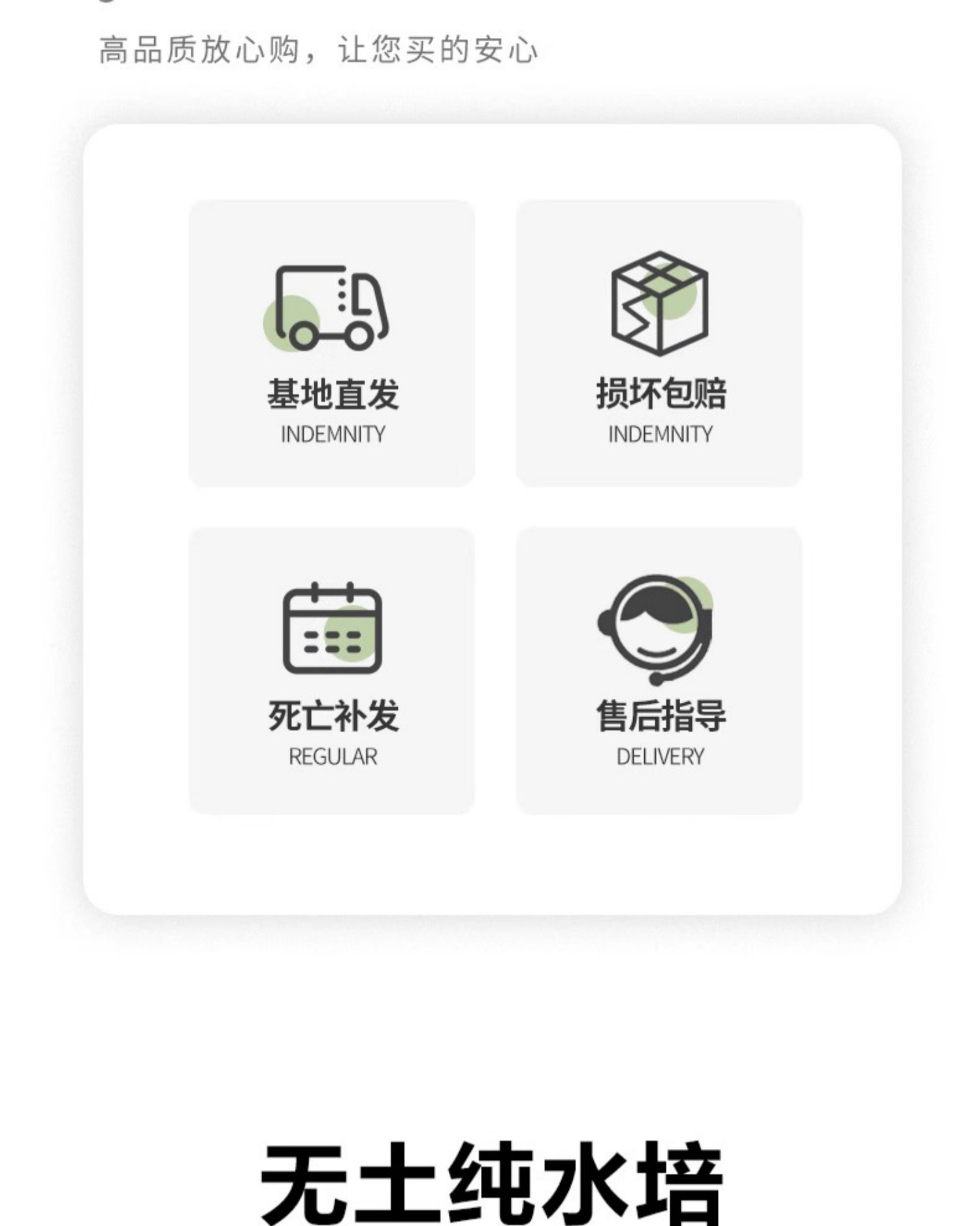 高品质放心购，让您买的安心

基地直发
INDEMNITY

损坏包赔
INDEMNITY

死亡补发
REGULAR

售后指导
DELIVERY

无土纯水培