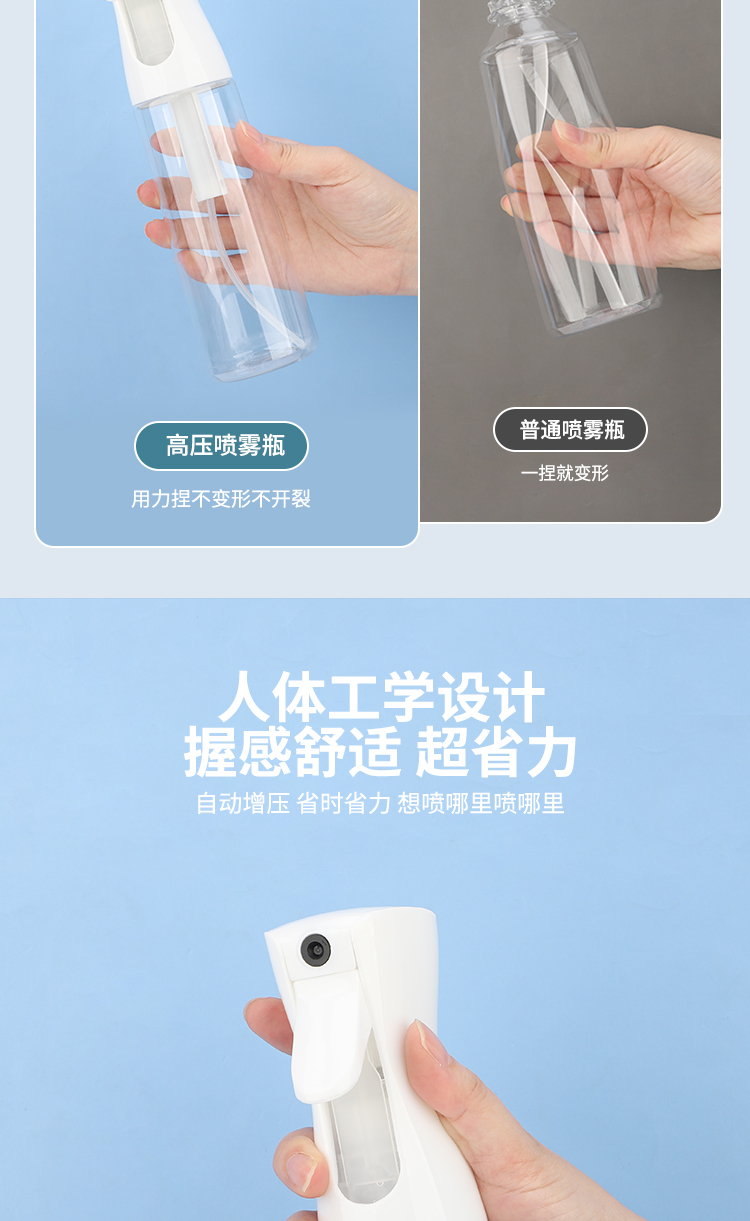 高压喷雾瓶

用力捏不变形不开裂

普通喷雾瓶

一捏就变形

人体工学设计
握感舒适 超省力

自动增压 省时省力 想喷哪里喷哪里