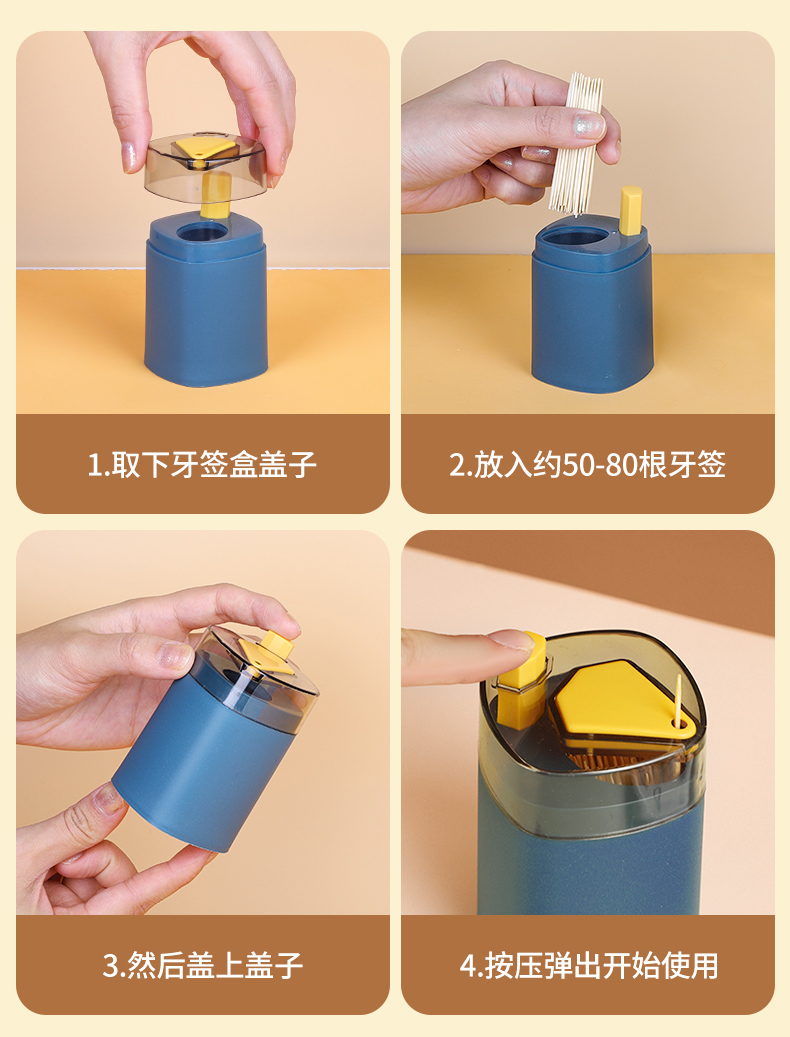 1.取下牙签盒盖子

2.放入约50-80根牙签

3.然后盖上盖子

4.按压弹出开始使用