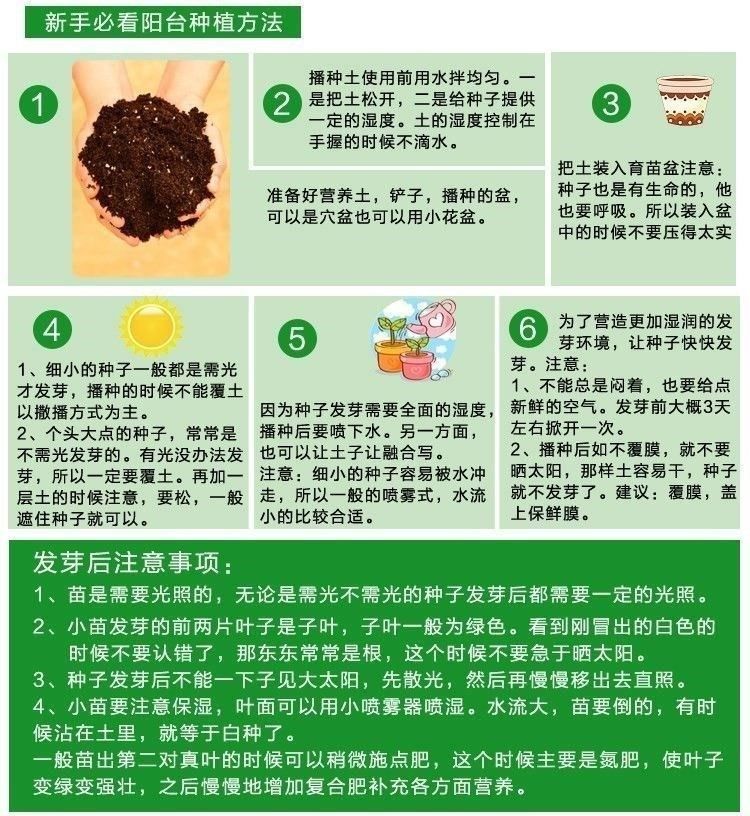 新手必看阳台种植方法

1

2 播种土使用前用水拌均匀。一是把土松开，二是给种子提供一定的湿度。土的湿度控制在手握的时候不滴水。

准备好营养土，铲子，播种的盆，可以是穴盆也可以用小花盆。

3

把土装入育苗盆注意：种子也是有生命的，他也要呼吸。所以装入盆中的时候不要压得太实

4

1、细小的种子一般都是需光才发芽，播种的时候不能覆土以撒播方式为主。
2、个头大点的种子，常常是不需光发芽的。有光没办法发芽，所以一定要覆土。再加一层土的时候注意，要松，一般遮住种子就可以。

5

因为种子发芽需要全面的湿度，播种后要喷下水。另一方面，也可以让土子让融合写。
注意：细小的种子容易被水冲走，所以一般的喷雾式，水流小的比较合适。

6 为了营造更加湿润的发芽环境，让种子快快发芽。注意：
1、不能总是闷着，也要给点新鲜的空气。发芽前大概3天左右掀开一次。
2、播种后如不覆膜，就不要晒太阳，那样土容易干，种子就不发芽了。建议：覆膜，盖上保鲜膜。

发芽后注意事项：
1、苗是需要光照的，无论是需光不需光的种子发芽后都需要一定的光照。
2、小苗发芽的前两片叶子是子叶，子叶一般为绿色。看到刚冒出的白色的时候不要认错了，那东东常常是根，这个时候不要急于晒太阳。
3、种子发芽后不能一下子见大太阳，先散光，然后再慢慢移出去直照。
4、小苗要注意保湿，叶面可以用小喷雾器喷湿。水流大，苗要倒的，有时候沾在土里，就等于白种了。
一般苗出第二对真叶的时候可以稍微施点肥，这个时候主要是氮肥，使叶子变绿变强壮，之后慢慢地增加复合肥补充各方面营养。