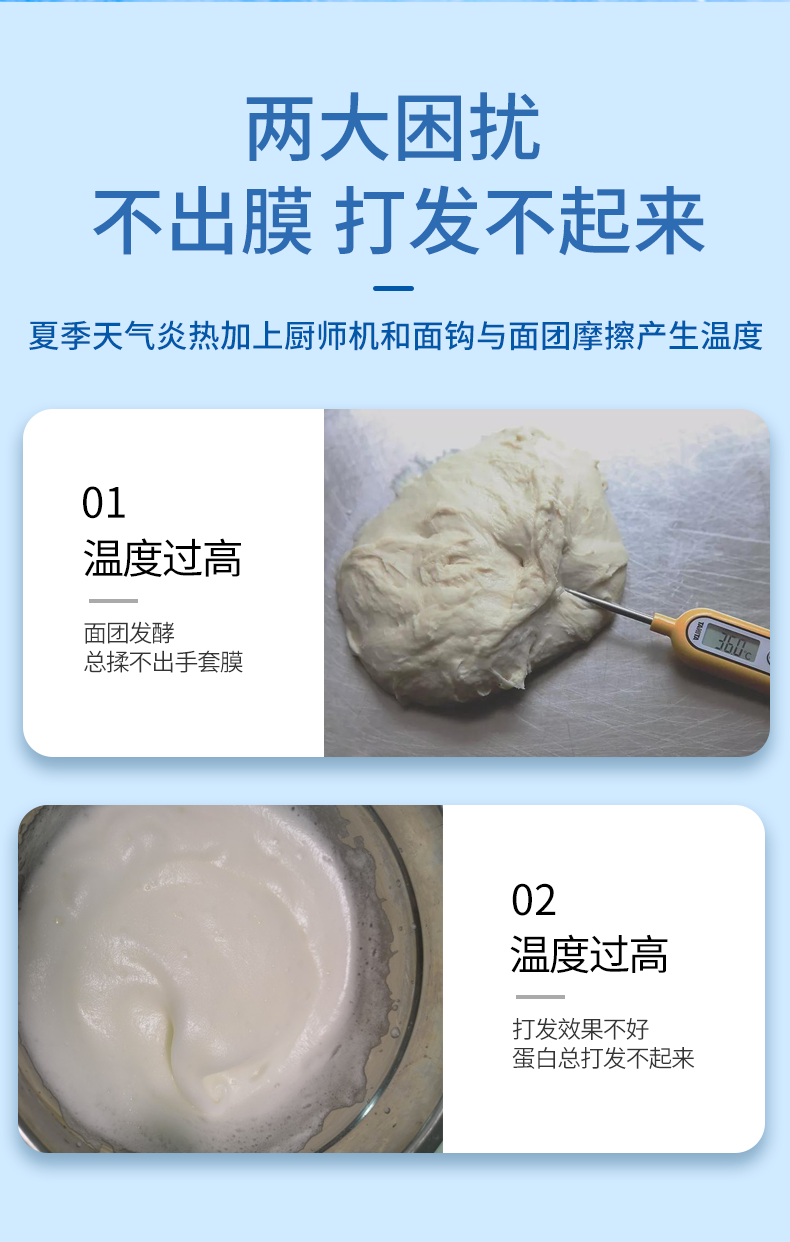 两大困扰
不出膜 打发不起来

夏季天气炎热加上厨师机和面钩与面团摩擦产生温度

01
温度过高

面团发酵
总揉不出手套膜

36.0℃

02
温度过高

打发效果不好
蛋白总打发不起来