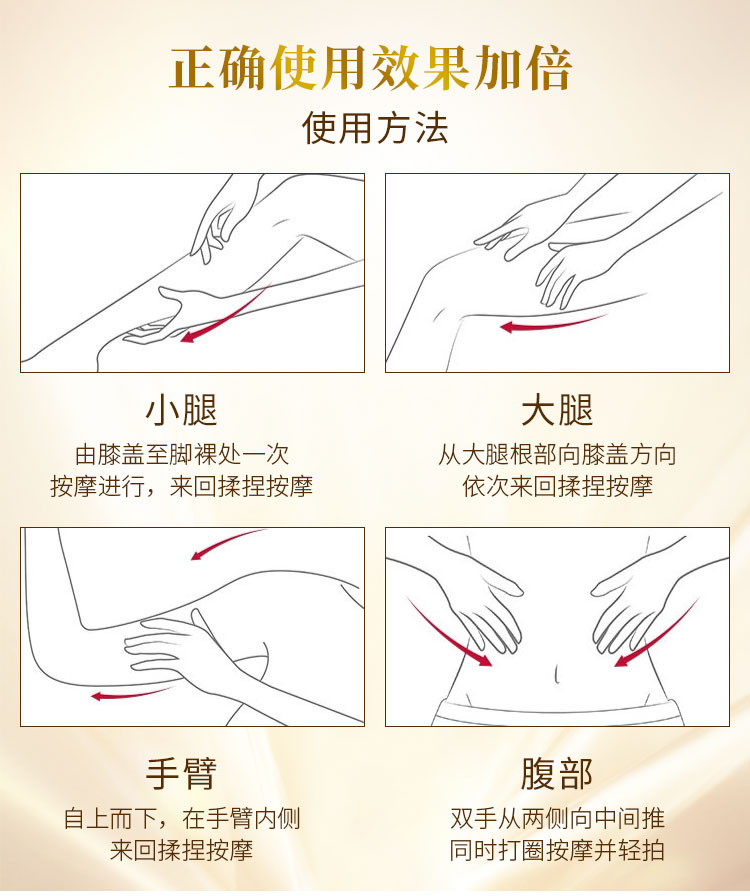 正确使用效果加倍

使用方法

小腿

由膝盖至脚裸处一次按摩进行，来回揉捏按摩

大腿

从大腿根部向膝盖方向依次来回揉捏按摩

手臂

自上而下，在手臂内侧来回揉捏按摩

腹部

双手从两侧向中间推同时打圈按摩并轻拍