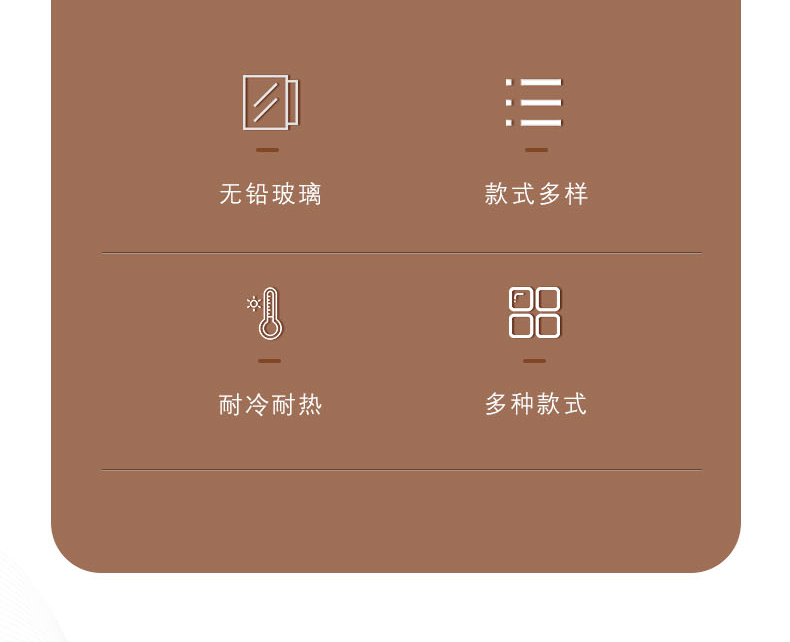 无铅玻璃

款式多样

耐冷耐热

多种款式