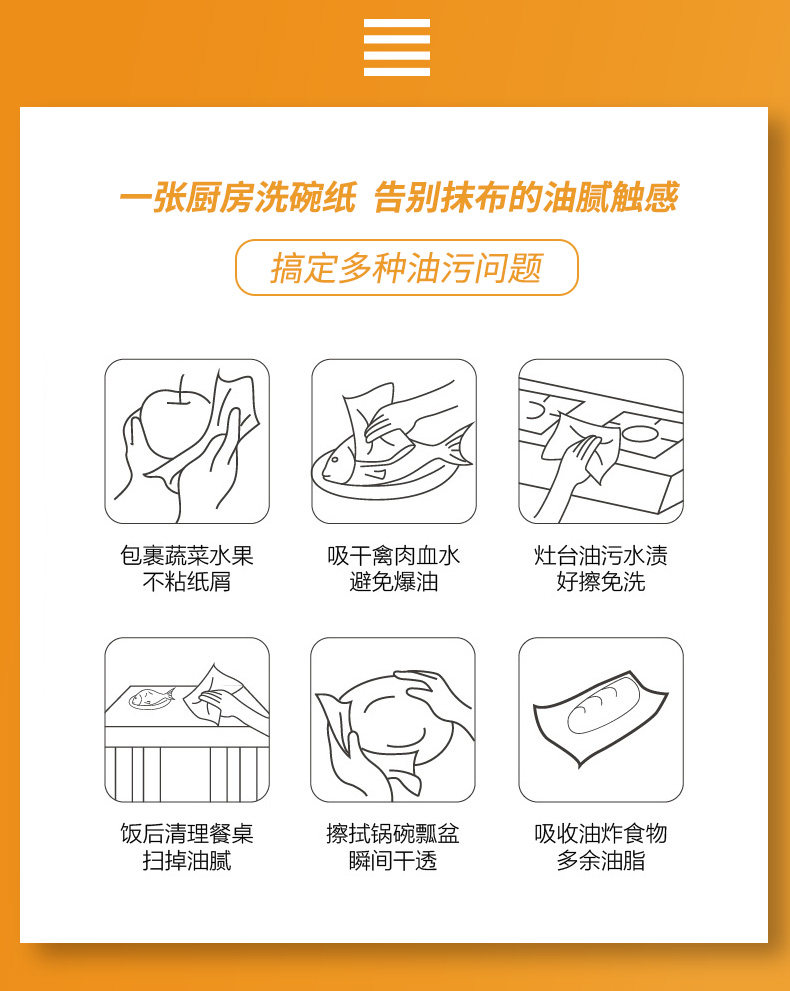 一张厨房洗碗纸 告别抹布的油腻触感

搞定多种油污问题

包裹蔬菜水果
不粘纸屑

吸干禽肉血水
避免爆油

灶台油污水渍
好擦免洗

饭后清理餐桌
扫掉油腻

擦拭锅碗瓢盆
瞬间干透

吸收油炸食物
多余油脂