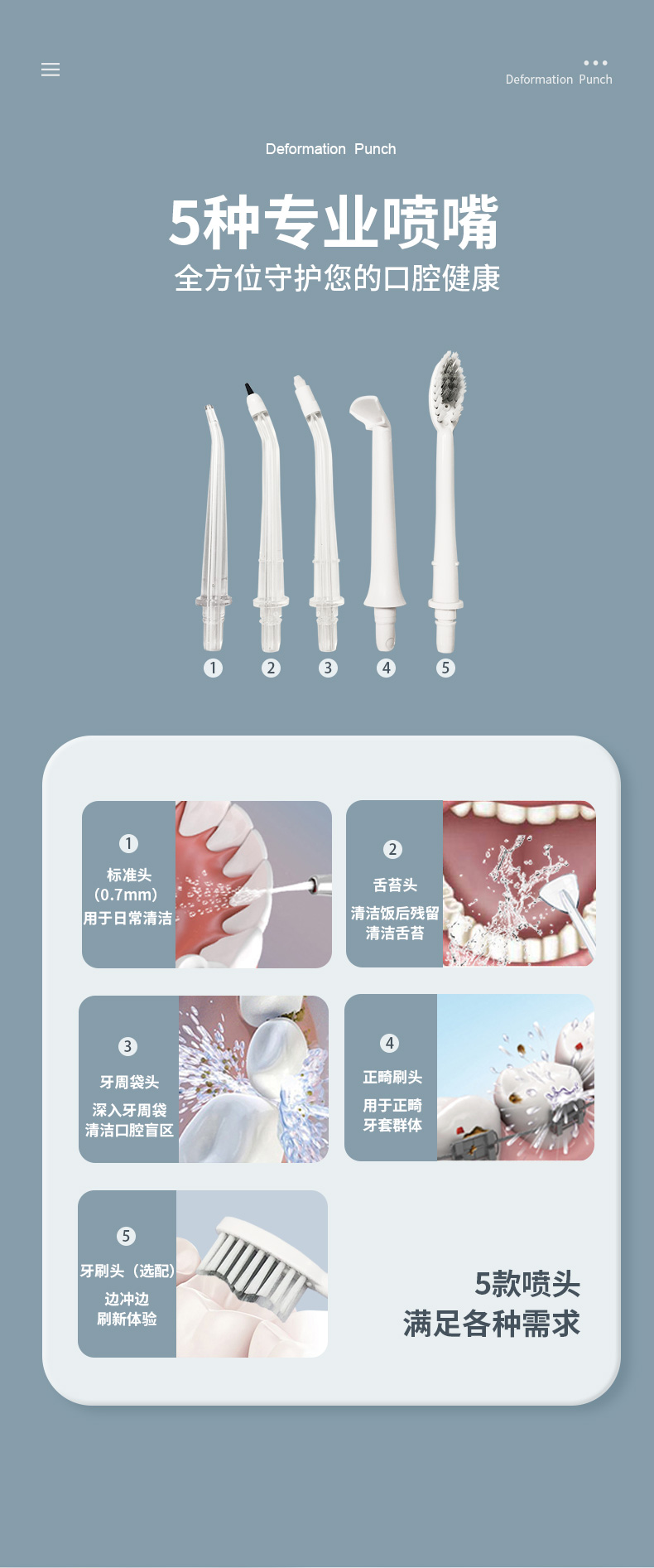 Deformation Punch

Deformation Punch

5种专业喷嘴

全方位守护您的口腔健康

1 2 3 4 5

1
标准头
(0.7mm)
用于日常清洁

2
舌苔头
清洁饭后残留
清洁舌苔

3
牙周袋头
深入牙周袋
清洁口腔盲区

4
正畸刷头
用于正畸
牙套群体

5
牙刷头（选配）
边冲边
刷新体验

5款喷头
满足各种需求