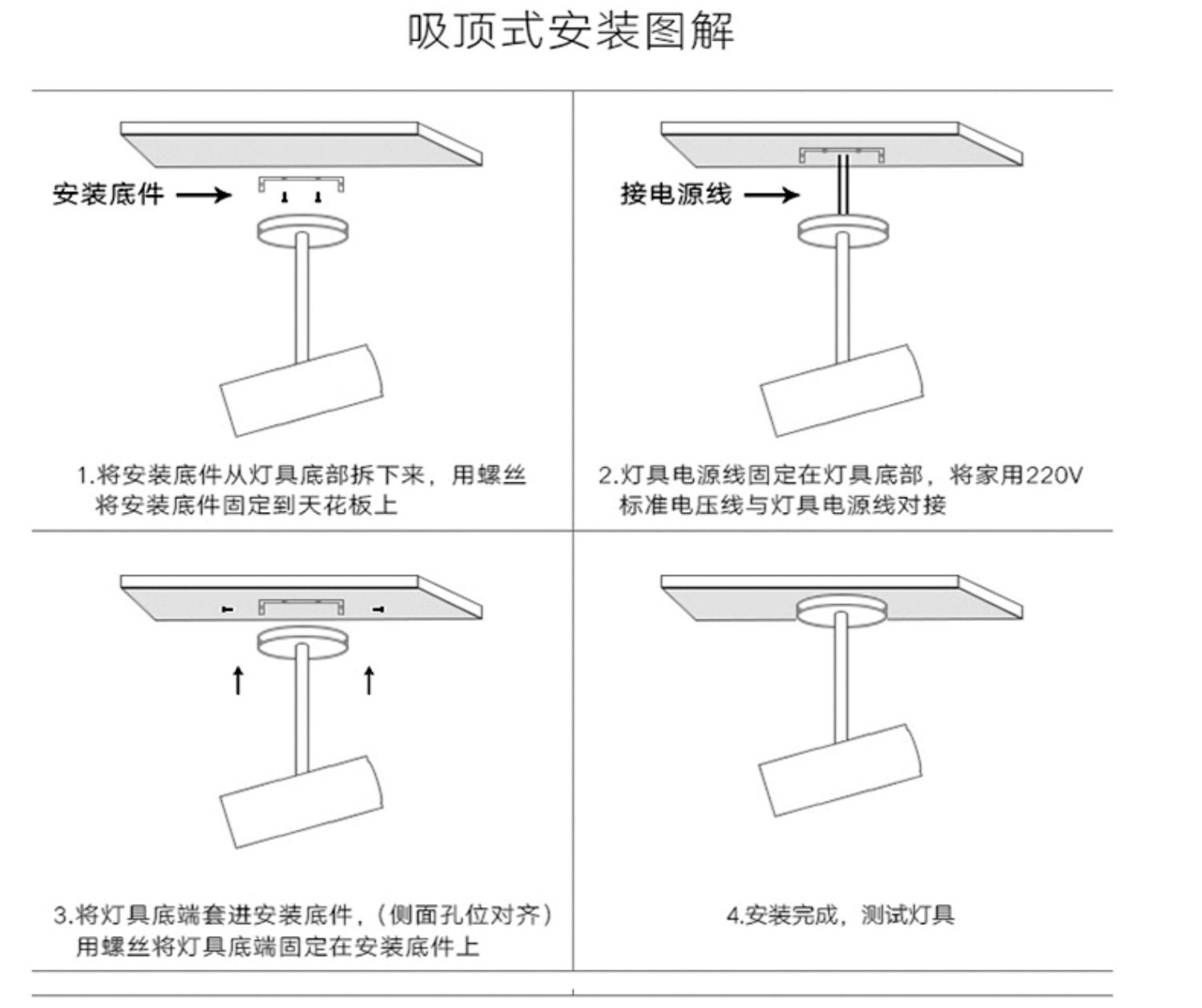 吸顶式安装图解

安装底件

1.将安装底件从灯具底部拆下来，用螺丝将安装底件固定到天花板上

接电源线

2.灯具电源线固定在灯具底部，将家用220V标准电压线与灯具电源线对接

3.将灯具底端套进安装底件，（侧面孔位对齐）用螺丝将灯具底端固定在安装底件上

4.安装完成，测试灯具