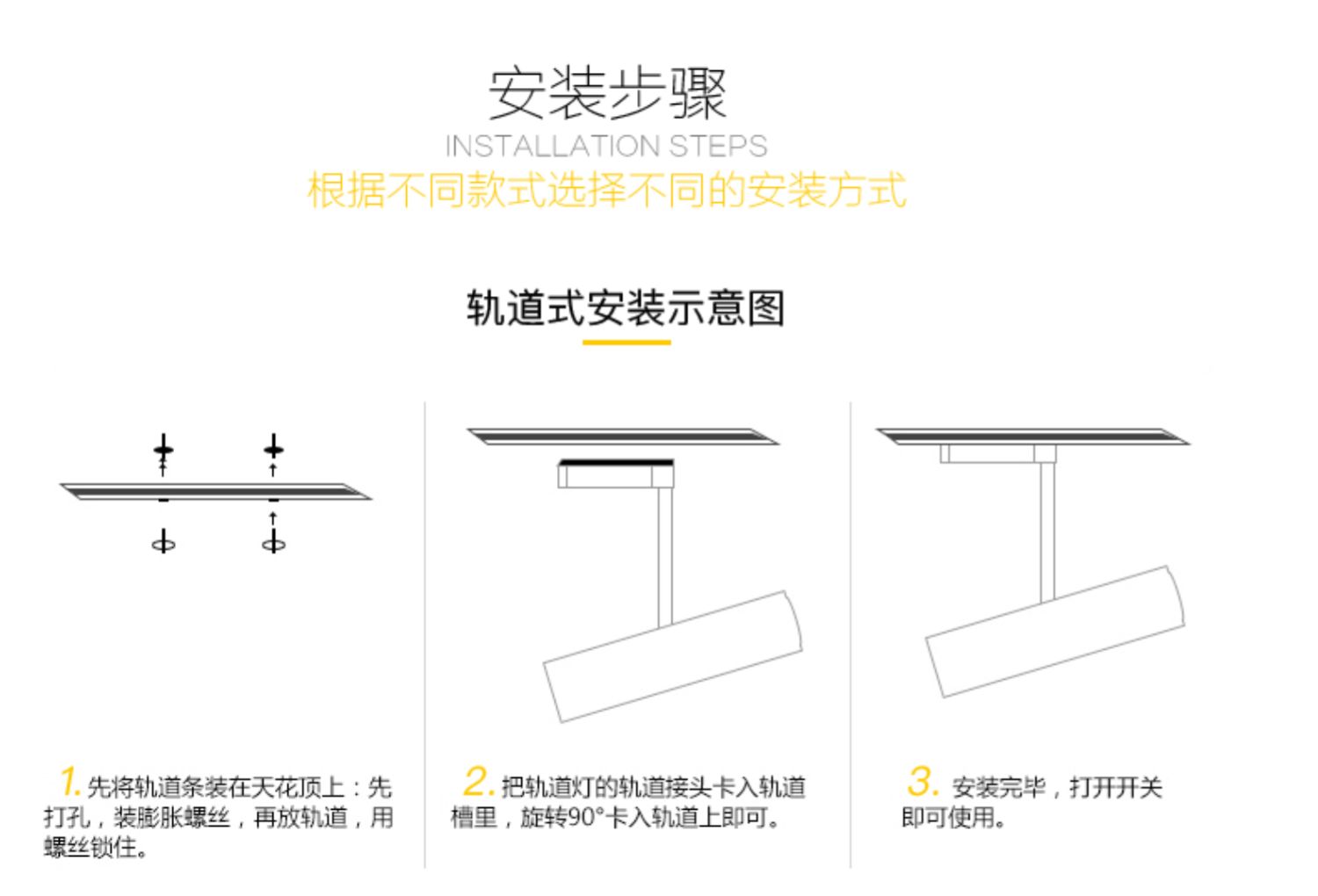 安装步骤
INSTALLATION STEPS
根据不同款式选择不同的安装方式

轨道式安装示意图

1. 先将轨道条装在天花顶上：先打孔，装膨胀螺丝，再放轨道，用螺丝锁住。

2. 把轨道灯的轨道接头卡入轨道槽里，旋转90°卡入轨道上即可。

3. 安装完毕，打开开关即可使用。