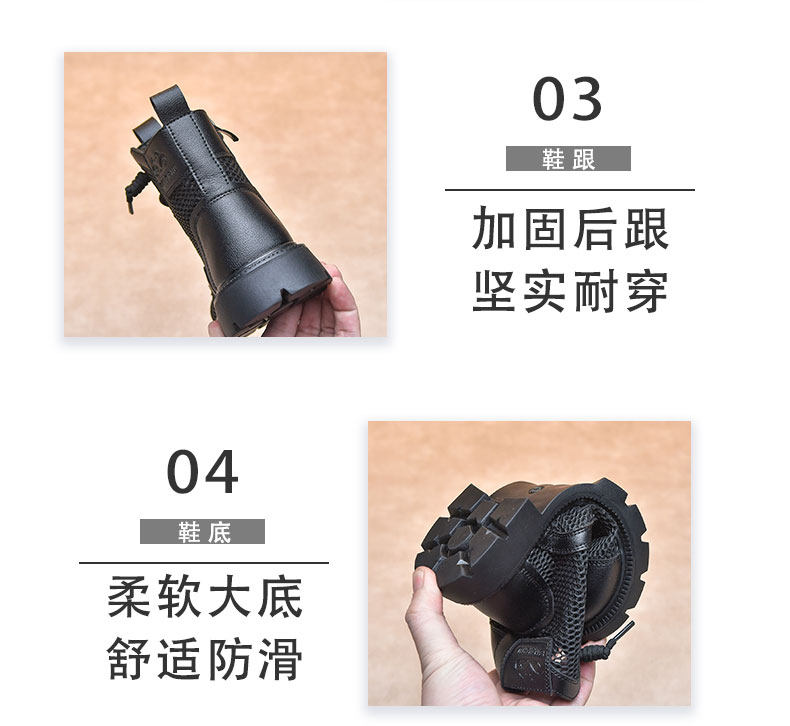 03

鞋跟

加固后跟
坚实耐穿

04

鞋底

柔软大底
舒适防滑