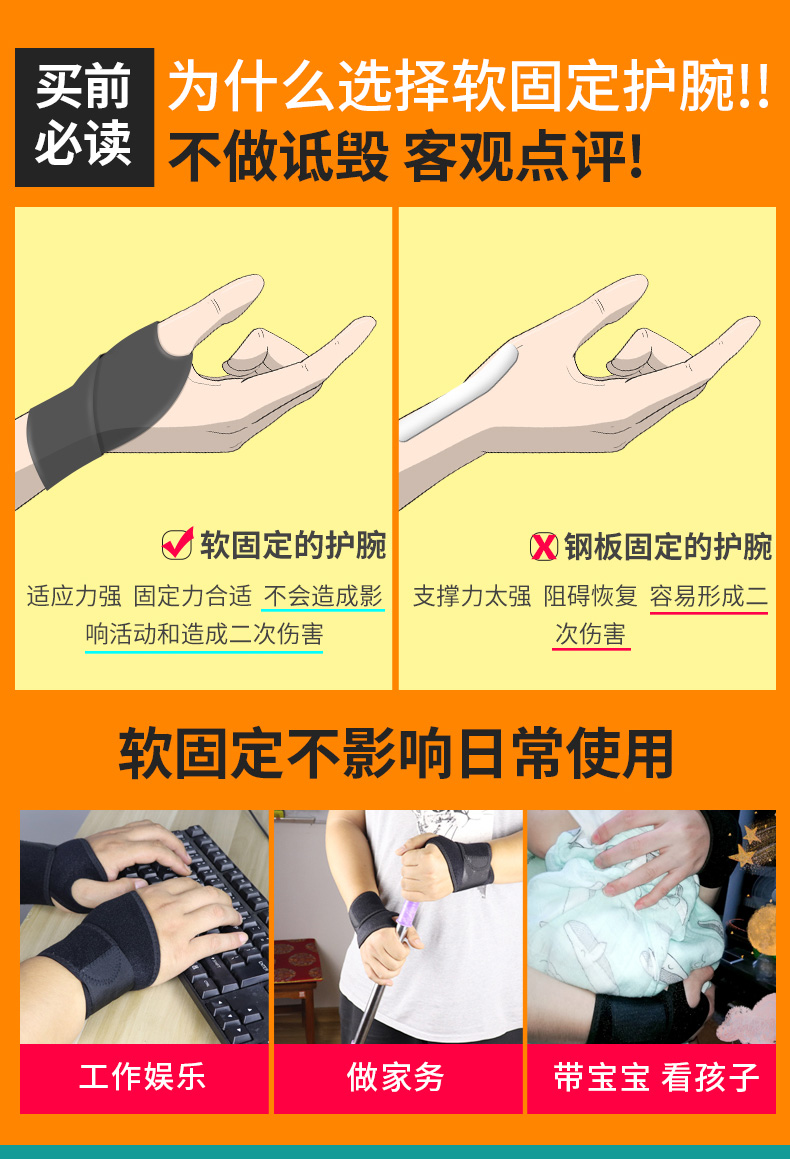 买前必读

为什么选择软固定护腕!!
不做诋毁 客观点评!

软固定的护腕
适应力强 固定力合适 不会造成影响活动和造成二次伤害

钢板固定的护腕
支撑力太强 阻碍恢复 容易形成二次伤害

软固定不影响日常使用

工作娱乐

做家务

带宝宝 看孩子