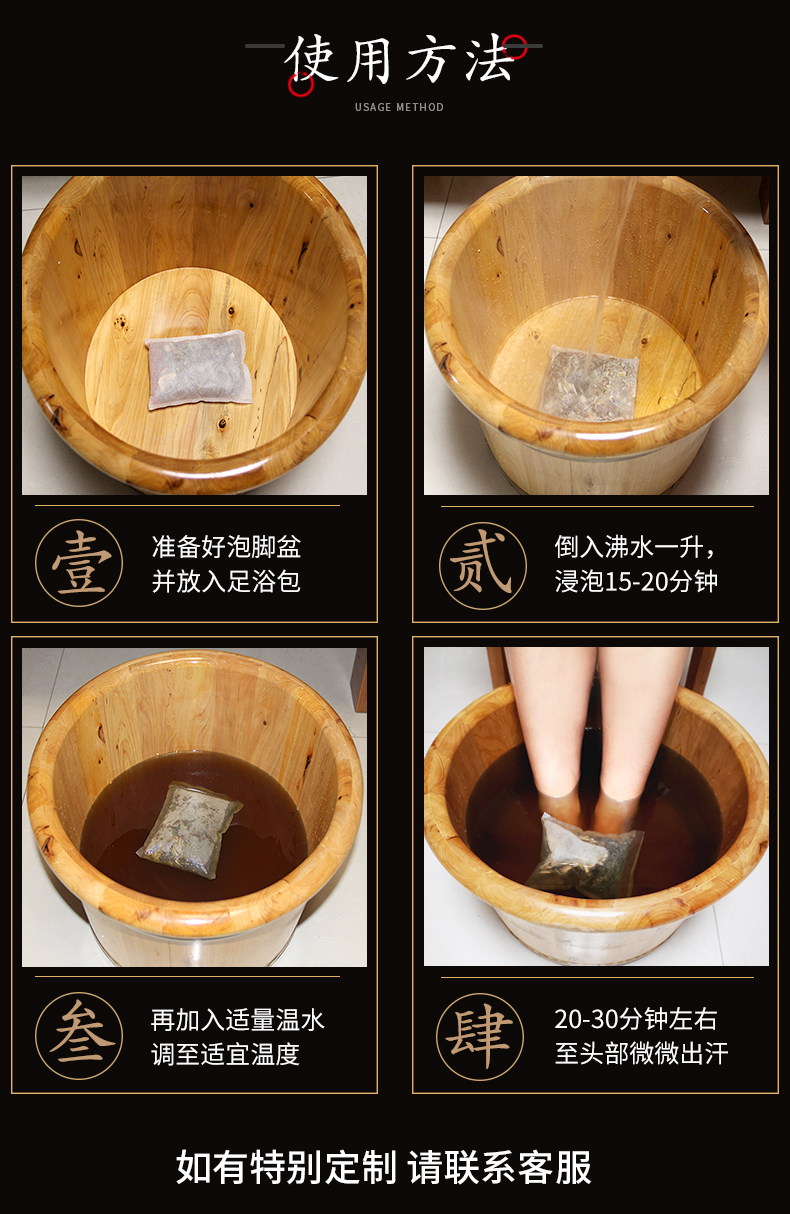 使用方法
USAGE METHOD

壹
准备好泡脚盆
并放入足浴包

贰
倒入沸水一升，
浸泡15-20分钟

叁
再加入适量温水
调至适宜温度

肆
20-30分钟左右
至头部微微出汗

如有特别定制 请联系客服