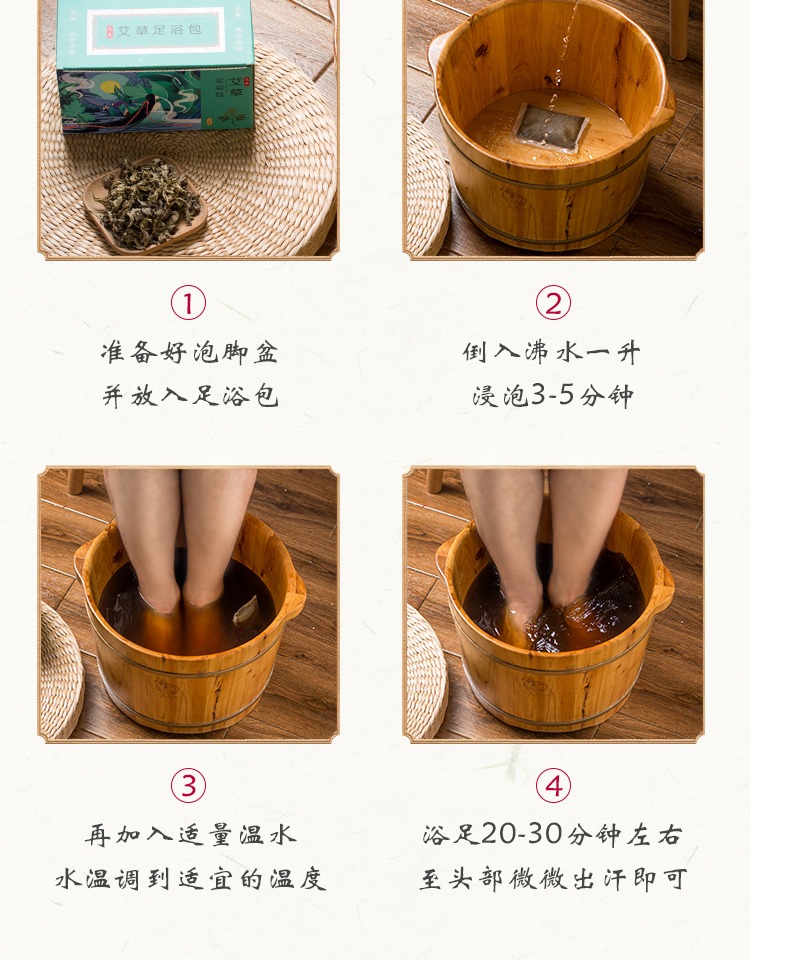 艾草足浴包

艾草

①
准备好泡脚盆
并放入足浴包

②
倒入沸水一升
浸泡3-5分钟

③
再加入适量温水
水温调到适宜的温度

④
浴足20-30分钟左右
至头部微微出汗即可