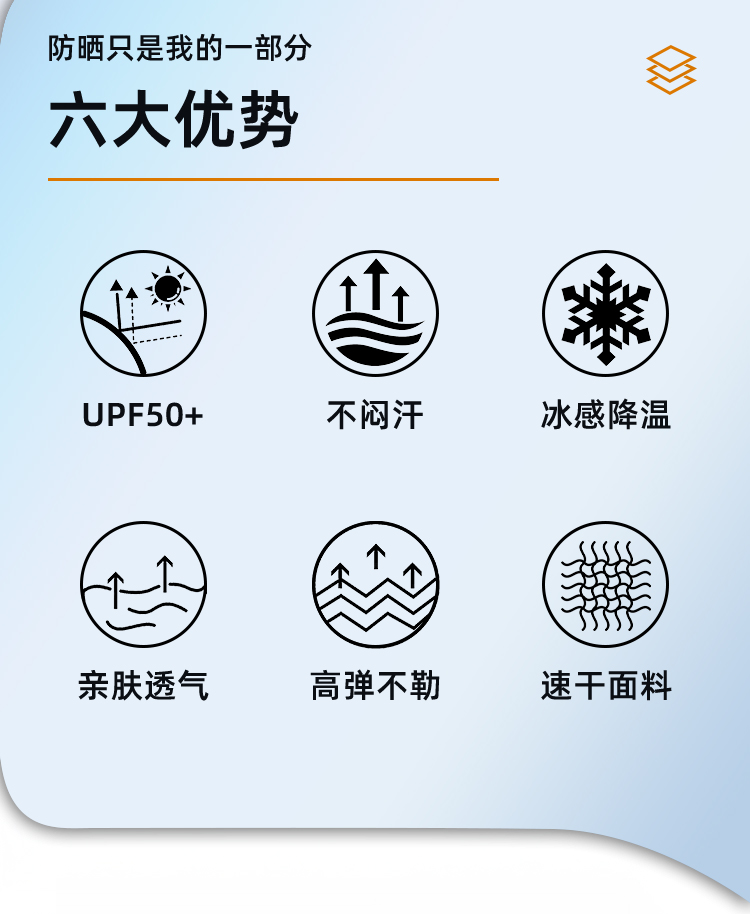 防晒只是我的一部分

六大优势

UPF50+

不闷汗

冰感降温

亲肤透气

高弹不勒

速干面料