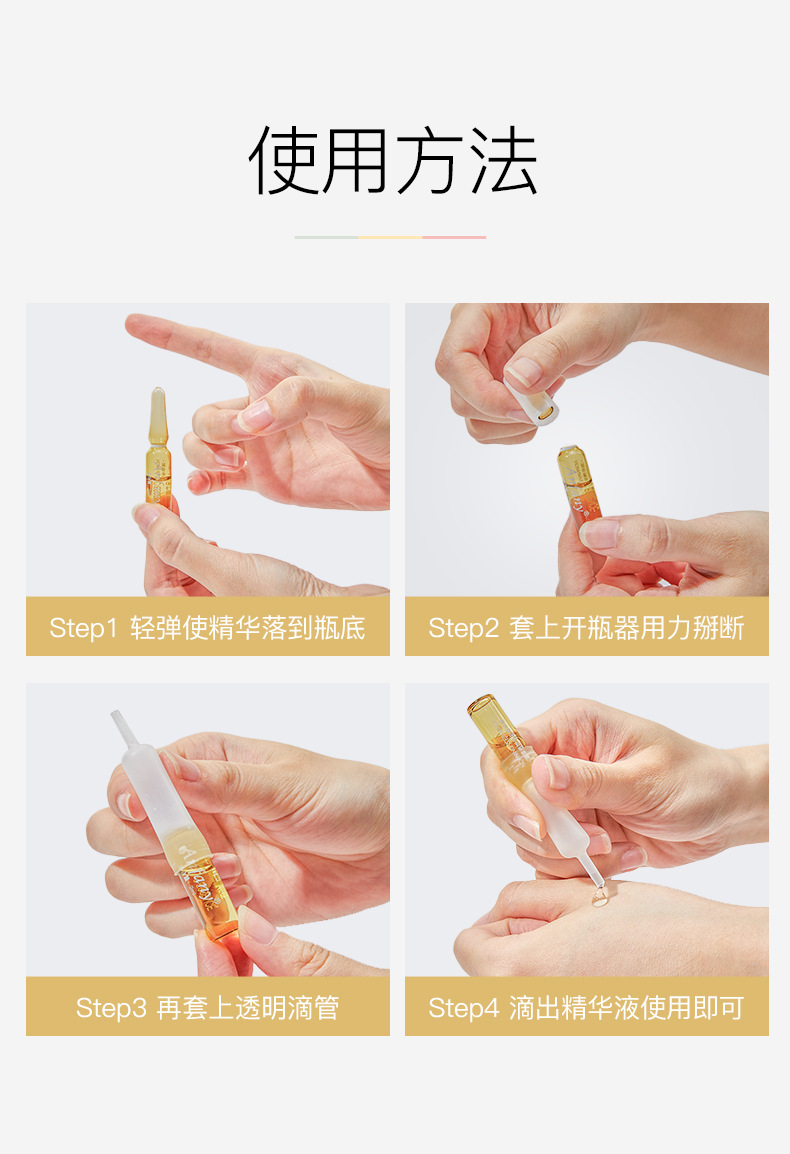 使用方法

Step1 轻弹使精华落到瓶底

Step2 套上开瓶器用力掰断

Step3 再套上透明滴管

Step4 滴出精华液使用即可