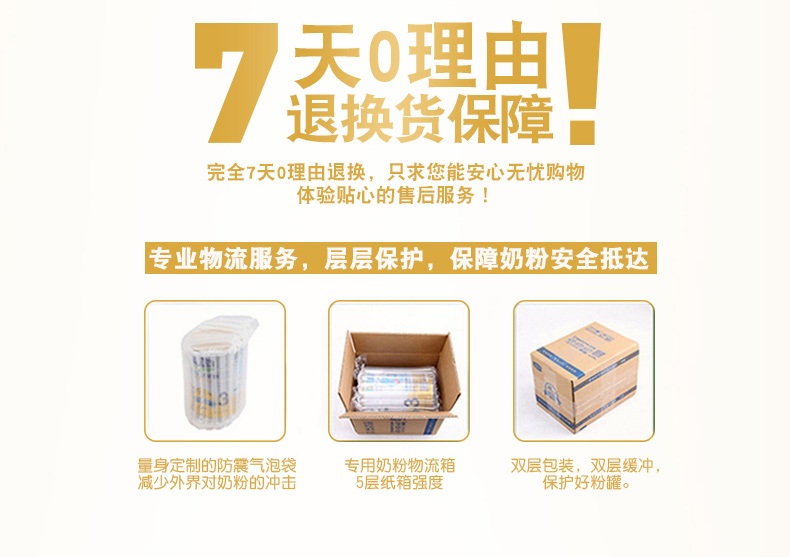 7天0理由退换货保障!

完全7天0理由退换，只求您能安心无忧购物
体验贴心的售后服务！

专业物流服务，层层保护，保障奶粉安全抵达

量身定制的防震气泡袋
减少外界对奶粉的冲击

专用奶粉物流箱
5层纸箱强度

双层包装，双层缓冲，
保护好粉罐。