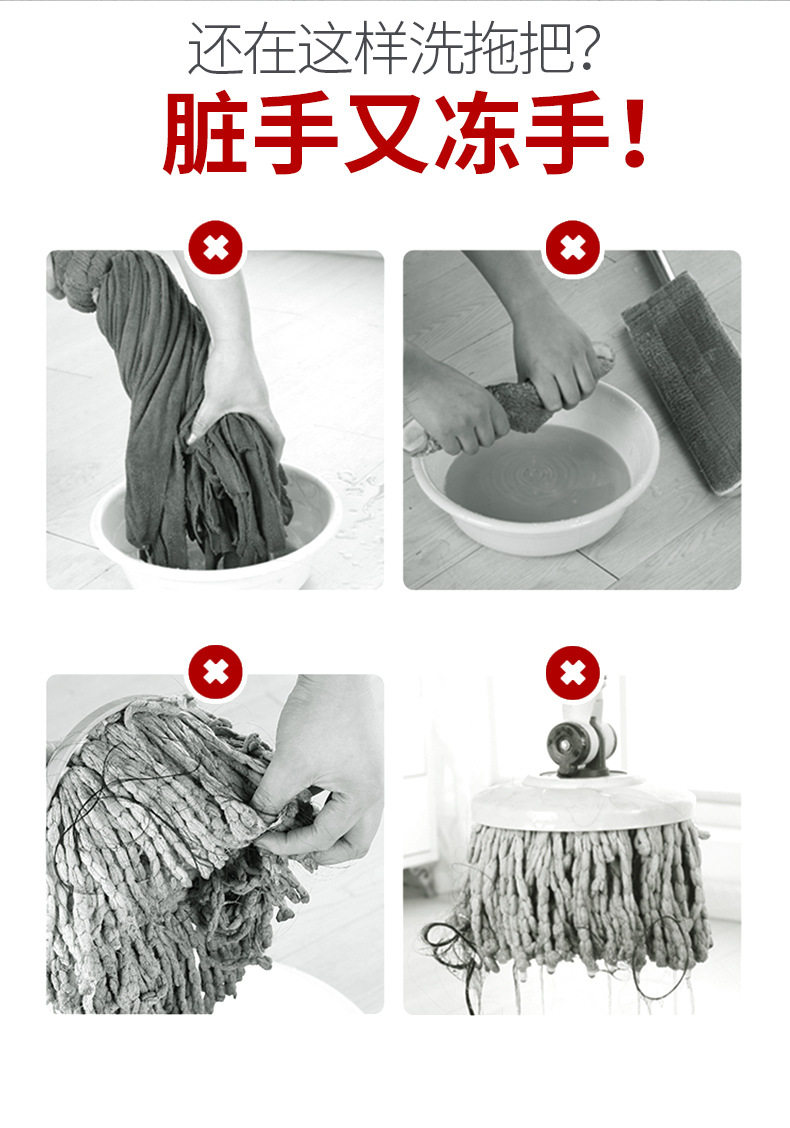 还在这样洗拖把?

脏手又冻手!