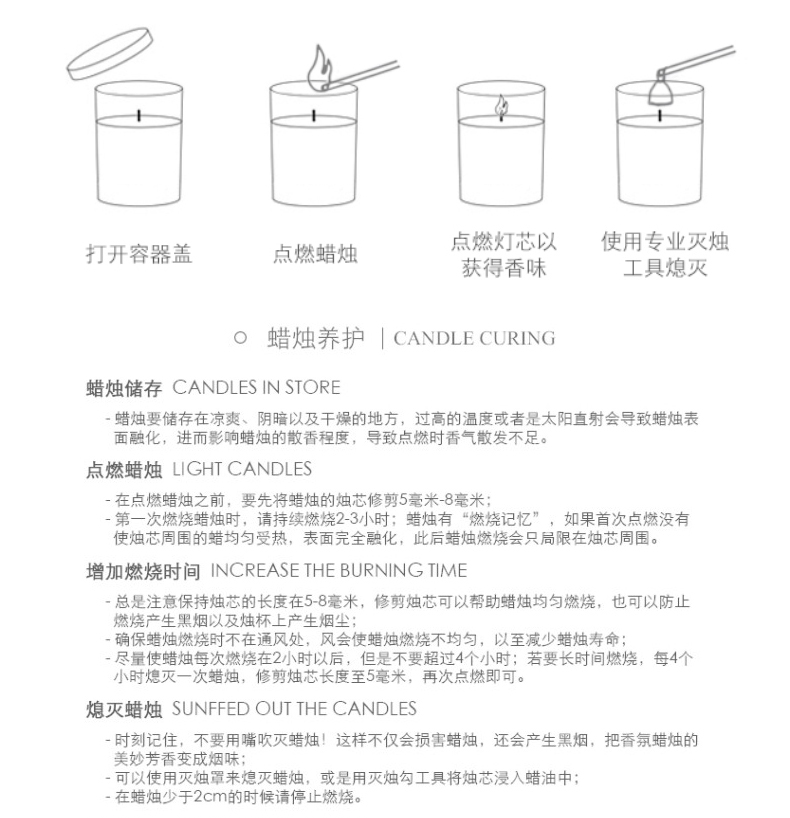 打开容器盖

点燃蜡烛

点燃灯芯以获得香味

使用专业灭烛工具熄灭

○ 蜡烛养护 | CANDLE CURING

蜡烛储存 CANDLES IN STORE

- 蜡烛要储存在凉爽、阴暗以及干燥的地方，过高的温度或者是太阳直射会导致蜡烛表面融化，进而影响蜡烛的散香程度，导致点燃时香气散发不足。

点燃蜡烛 LIGHT CANDLES

- 在点燃蜡烛之前，要先将蜡烛的烛芯修剪5毫米-8毫米；
- 第一次燃烧蜡烛时，请持续燃烧2-3小时；蜡烛有“燃烧记忆”，如果首次点燃没有使烛芯周围的蜡均匀受热，表面完全融化，此后蜡烛燃烧会只局限在烛芯周围。

增加燃烧时间 INCREASE THE BURNING TIME

- 总是注意保持烛芯的长度在5-8毫米，修剪烛芯可以帮助蜡烛均匀燃烧，也可以防止燃烧产生黑烟以及烛杯上产生烟尘；
- 确保蜡烛燃烧时不在通风处，风会使蜡烛燃烧不均匀，以至减少蜡烛寿命；
- 尽量使蜡烛每次燃烧在2小时以后，但是不要超过4个小时；若要长时间燃烧，每4个小时熄灭一次蜡烛，修剪烛芯长度至5毫米，再次点燃即可。

熄灭蜡烛 SUNFFED OUT THE CANDLES

- 时刻记住，不要用嘴吹灭蜡烛！这样不仅会损害蜡烛，还会产生黑烟，把香氛蜡烛的美妙芳香变成烟味；
- 可以使用灭烛罩来熄灭蜡烛，或是用灭烛勾工具将烛芯浸入蜡油中；
- 在蜡烛少于2cm的时候请停止燃烧。