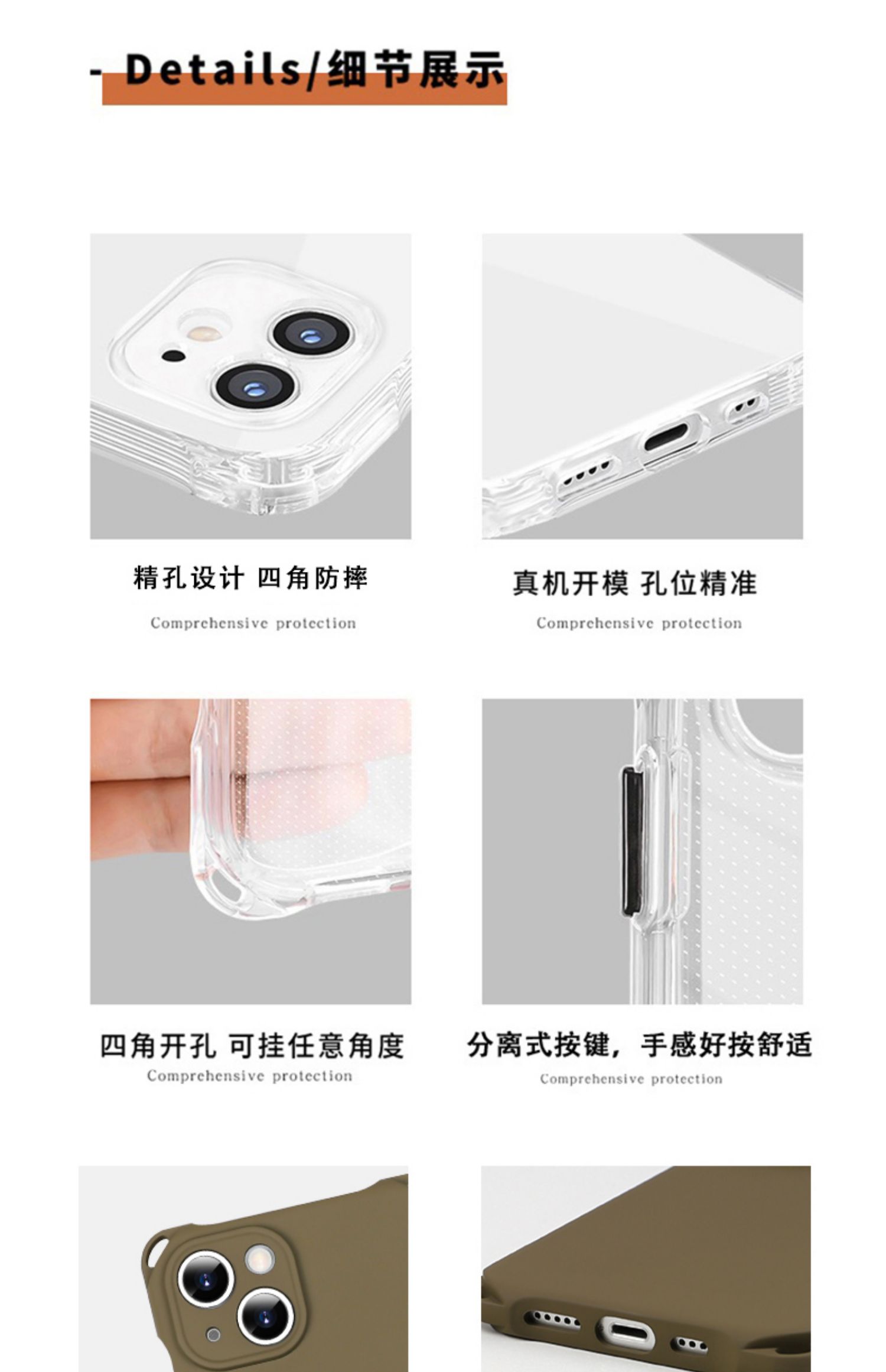 - Details/细节展示

精孔设计 四角防摔
Comprehensive protection

真机开模 孔位精准
Comprehensive protection

四角开孔 可挂任意角度
Comprehensive protection

分离式按键，手感好按舒适
Comprehensive protection