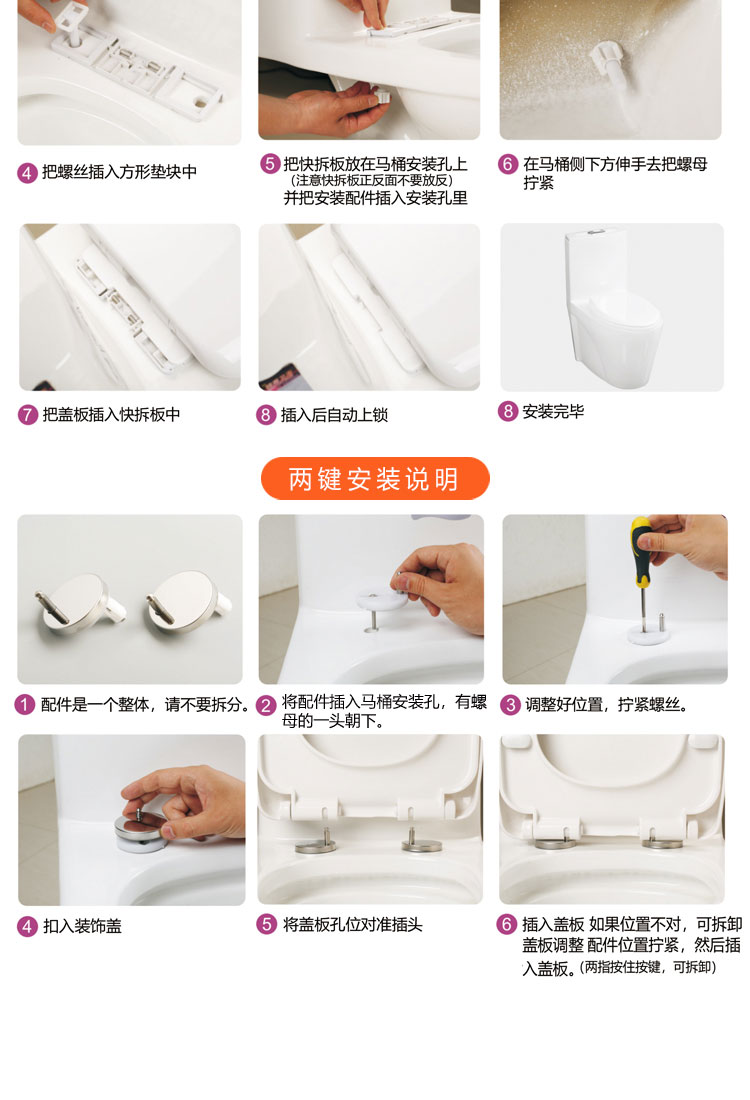 4 把螺丝插入方形垫块中

5 把快拆板放在马桶安装孔上 (注意快拆板正反面不要放反) 并把安装配件插入安装孔里

6 在马桶侧下方伸手去把螺母拧紧

7 把盖板插入快拆板中

8 插入后自动上锁

8 安装完毕

两键安装说明

1 配件是一个整体，请不要拆分。

2 将配件插入马桶安装孔，有螺母的一头朝下。

3 调整好位置，拧紧螺丝。

4 扣入装饰盖

5 将盖板孔位对准插头

6 插入盖板 如果位置不对，可拆卸盖板调整 配件位置拧紧，然后插入盖板。(两指按住按键，可拆卸)