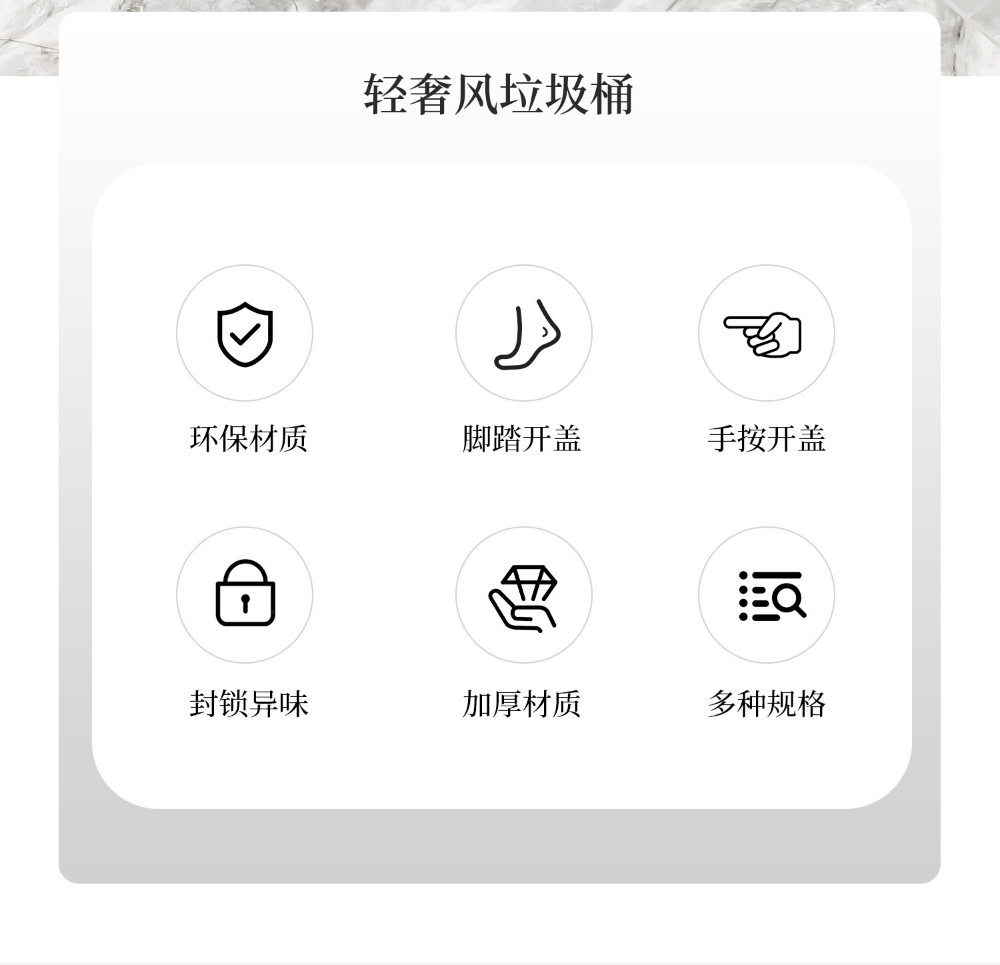 轻奢风垃圾桶

环保材质

脚踏开盖

手按开盖

封锁异味

加厚材质

多种规格