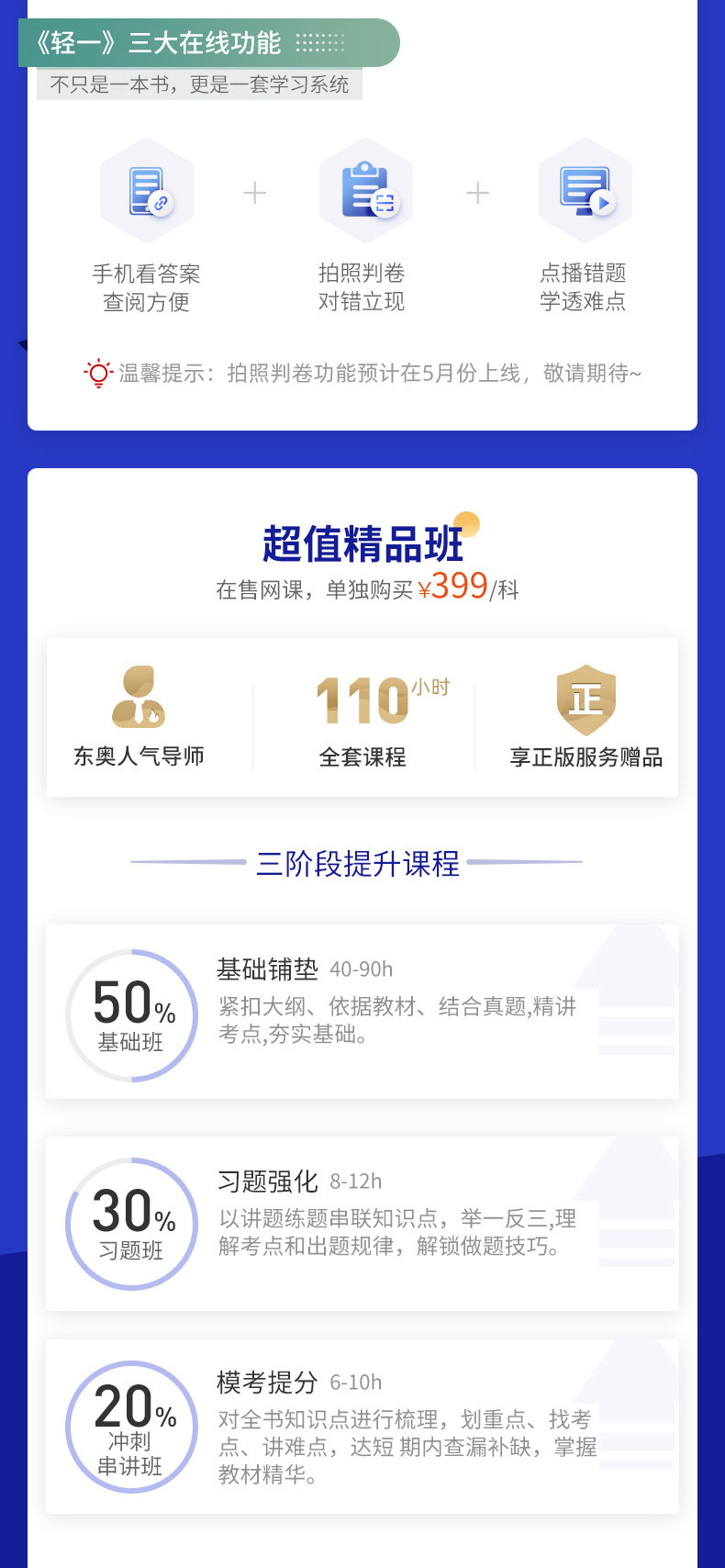 《轻一》三大在线功能

不只是一本书，更是一套学习系统

手机看答案
查阅方便

+

拍照判卷
对错立现

+

点播错题
学透难点

温馨提示：拍照判卷功能预计在5月份上线，敬请期待~

超值精品班

在售网课，单独购买¥399/科

东奥人气导师

110小时
全套课程

正
享正版服务赠品

三阶段提升课程

50%
基础班

基础铺垫 40-90h

紧扣大纲、依据教材、结合真题,精讲考点,夯实基础。

30%
习题班

习题强化 8-12h

以讲题练题串联知识点，举一反三,理解考点和出题规律，解锁做题技巧。

20%
冲刺
串讲班

模考提分 6-10h

对全书知识点进行梳理，划重点、找考点、讲难点，达短 期内查漏补缺，掌握教材精华。