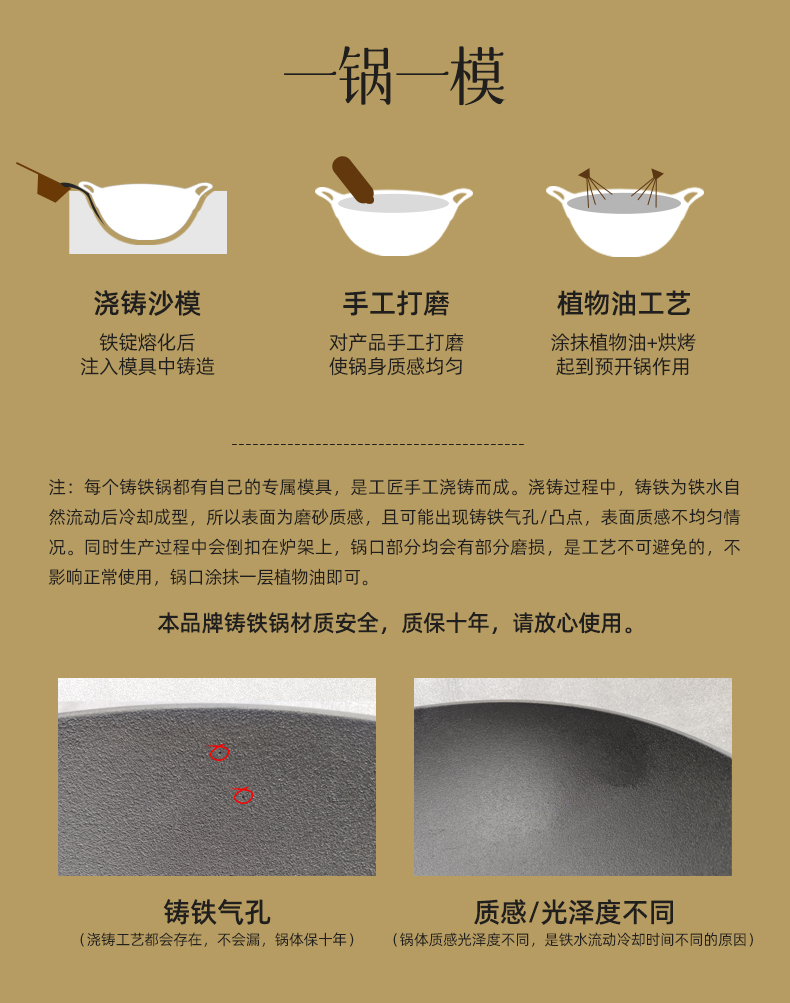 一锅一模

浇铸沙模
铁锭熔化后
注入模具中铸造

手工打磨
对产品手工打磨
使锅身质感均匀

植物油工艺
涂抹植物油+烘烤
起到预开锅作用

注：每个铸铁锅都有自己的专属模具，是工匠手工浇铸而成。浇铸过程中，铸铁为铁水自然流动后冷却成型，所以表面为磨砂质感，且可能出现铸铁气孔/凸点，表面质感不均匀情况。同时生产过程中会倒扣在炉架上，锅口部分均会有部分磨损，是工艺不可避免的，不影响正常使用，锅口涂抹一层植物油即可。

本品牌铸铁锅材质安全，质保十年，请放心使用。

铸铁气孔
（浇铸工艺都会存在，不会漏，锅体保十年）

质感/光泽度不同
（锅体质感光泽度不同，是铁水流动冷却时间不同的原因）