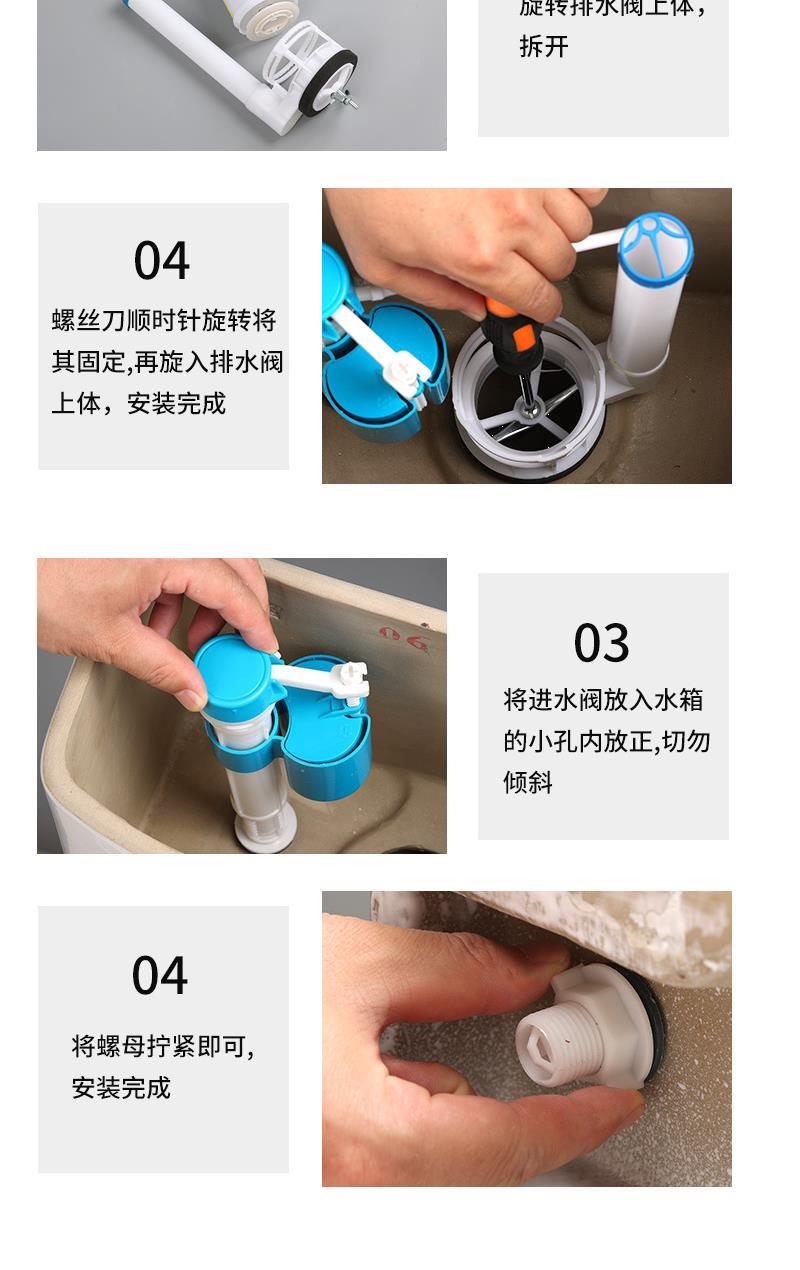 旋转排水阀上体，拆开

04

螺丝刀顺时针旋转将其固定,再旋入排水阀上体，安装完成

03

将进水阀放入水箱的小孔内放正,切勿倾斜

04

将螺母拧紧即可,安装完成