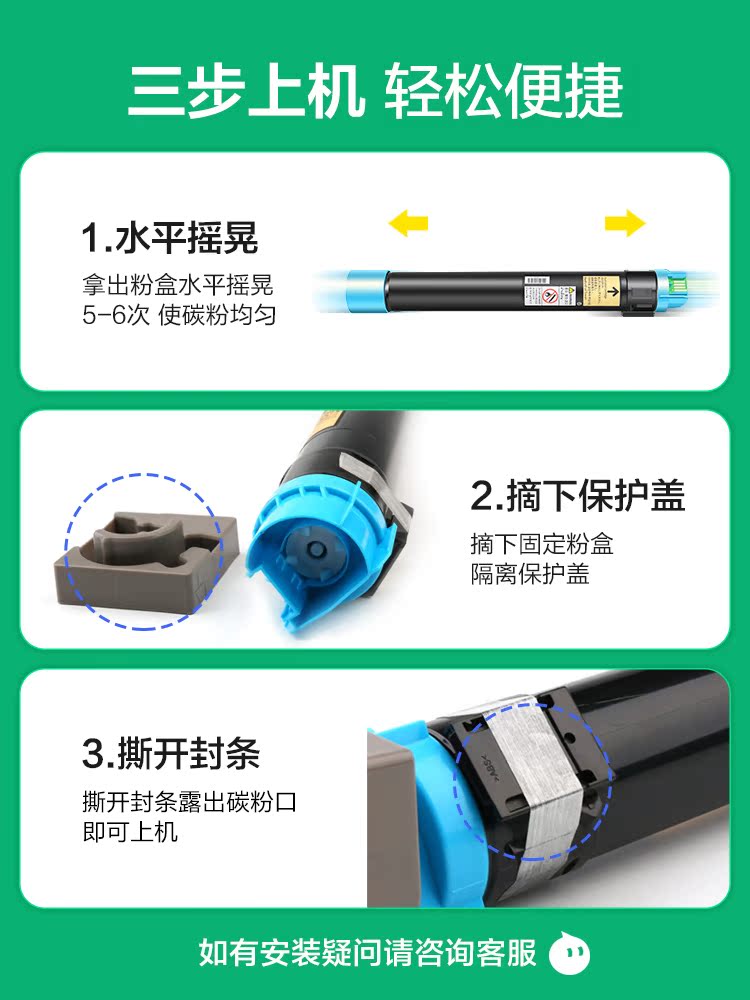 三步上机 轻松便捷

1.水平摇晃
拿出粉盒水平摇晃
5-6次 使碳粉均匀

2.摘下保护盖
摘下固定粉盒
隔离保护盖

3.撕开封条
撕开封条露出碳粉口
即可上机

如有安装疑问请咨询客服