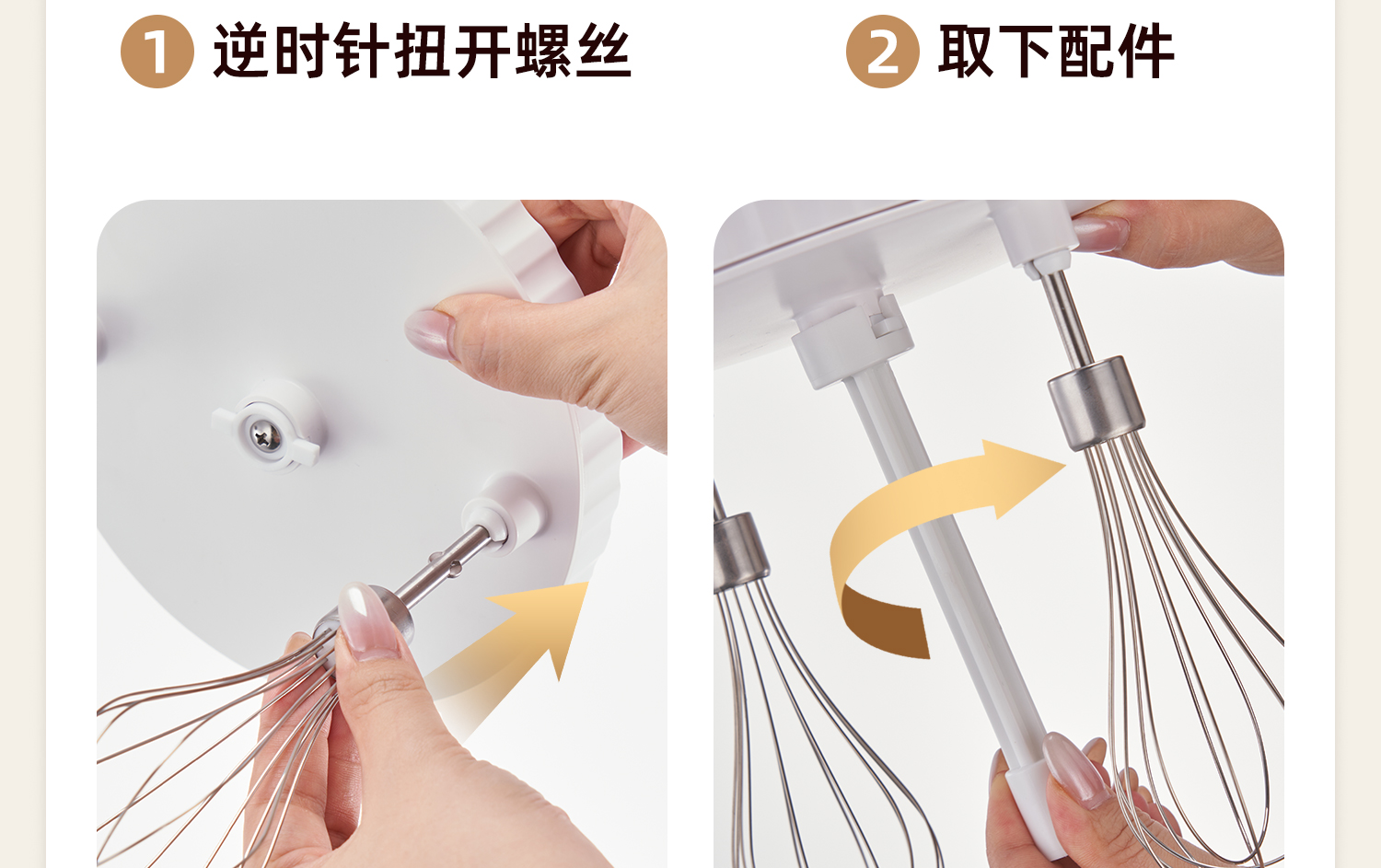 1 逆时针扭开螺丝

2 取下配件