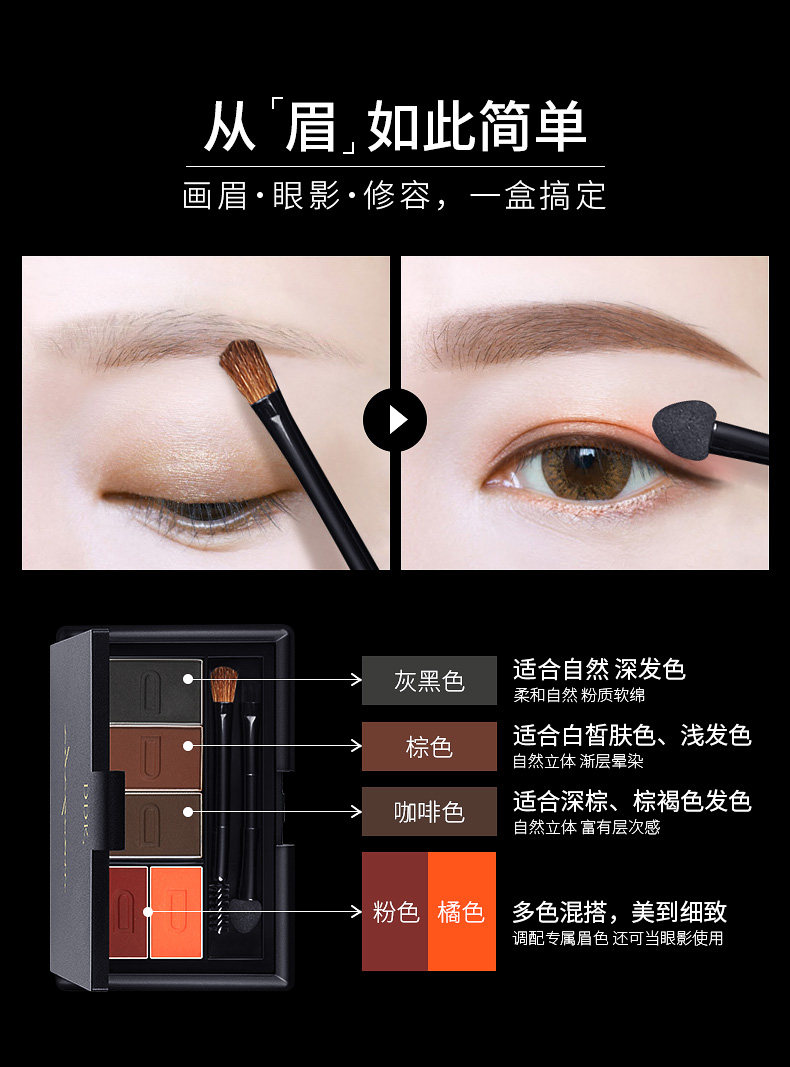 从「眉」如此简单

画眉·眼影·修容，一盒搞定

灰黑色

适合自然 深发色
柔和自然 粉质软绵

棕色

适合白皙肤色、浅发色
自然立体 渐层晕染

咖啡色

适合深棕、棕褐色发色
自然立体 富有层次感

粉色 橘色

多色混搭，美到细致
调配专属眉色 还可当眼影使用