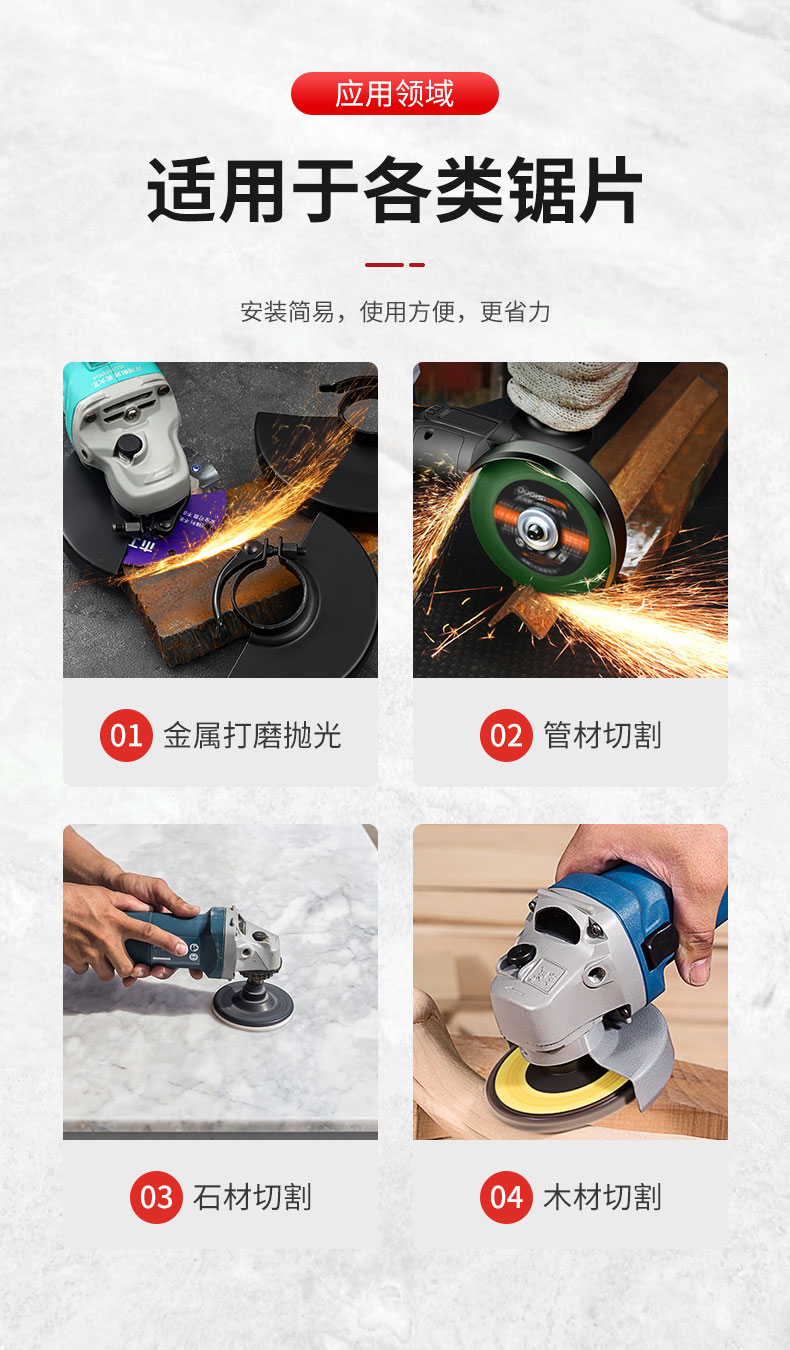 应用领域

适用于各类锯片

安装简易，使用方便，更省力

01 金属打磨抛光

02 管材切割

03 石材切割

04 木材切割