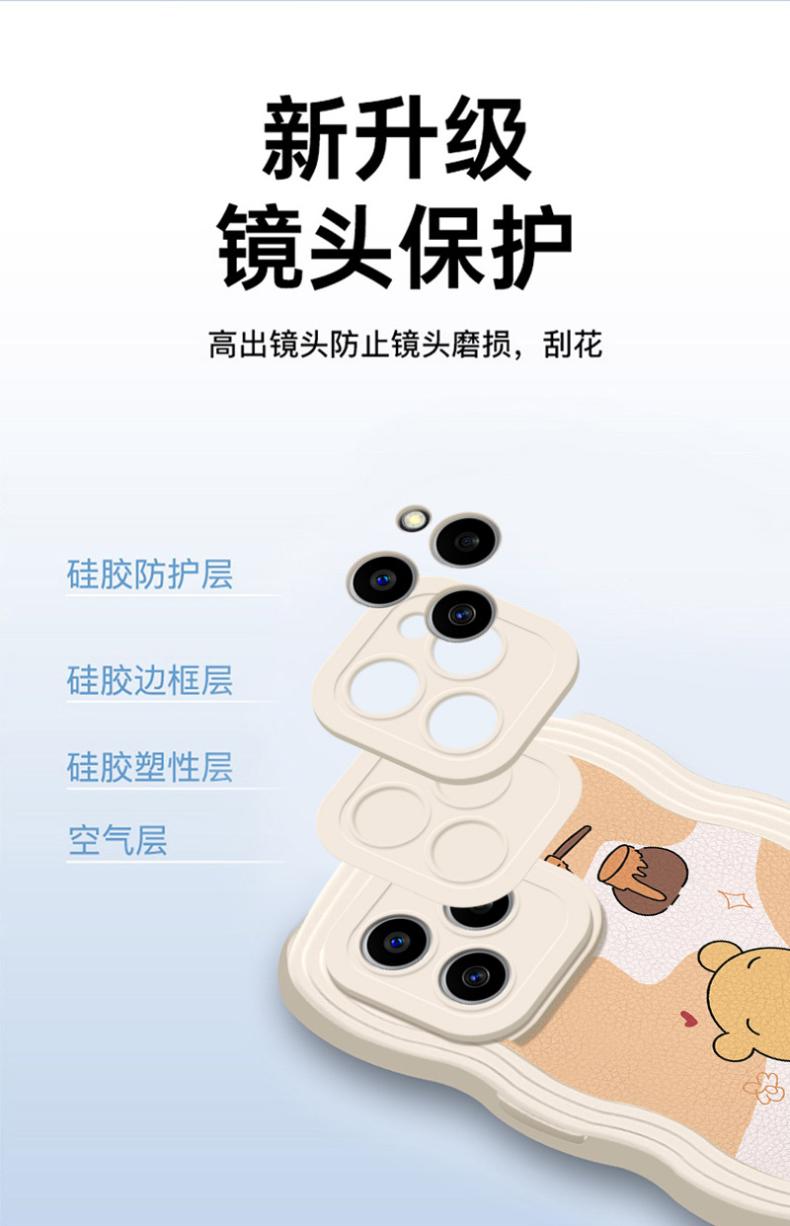 新升级
镜头保护

高出镜头防止镜头磨损，刮花

硅胶防护层

硅胶边框层

硅胶塑性层

空气层