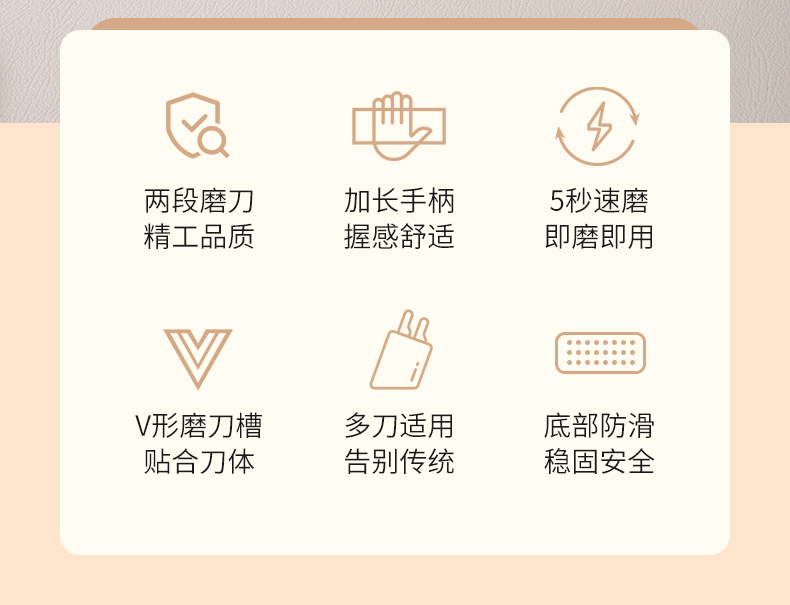 两段磨刀
精工品质

加长手柄
握感舒适

5秒速磨
即磨即用

V形磨刀槽
贴合刀体

多刀适用
告别传统

底部防滑
稳固安全